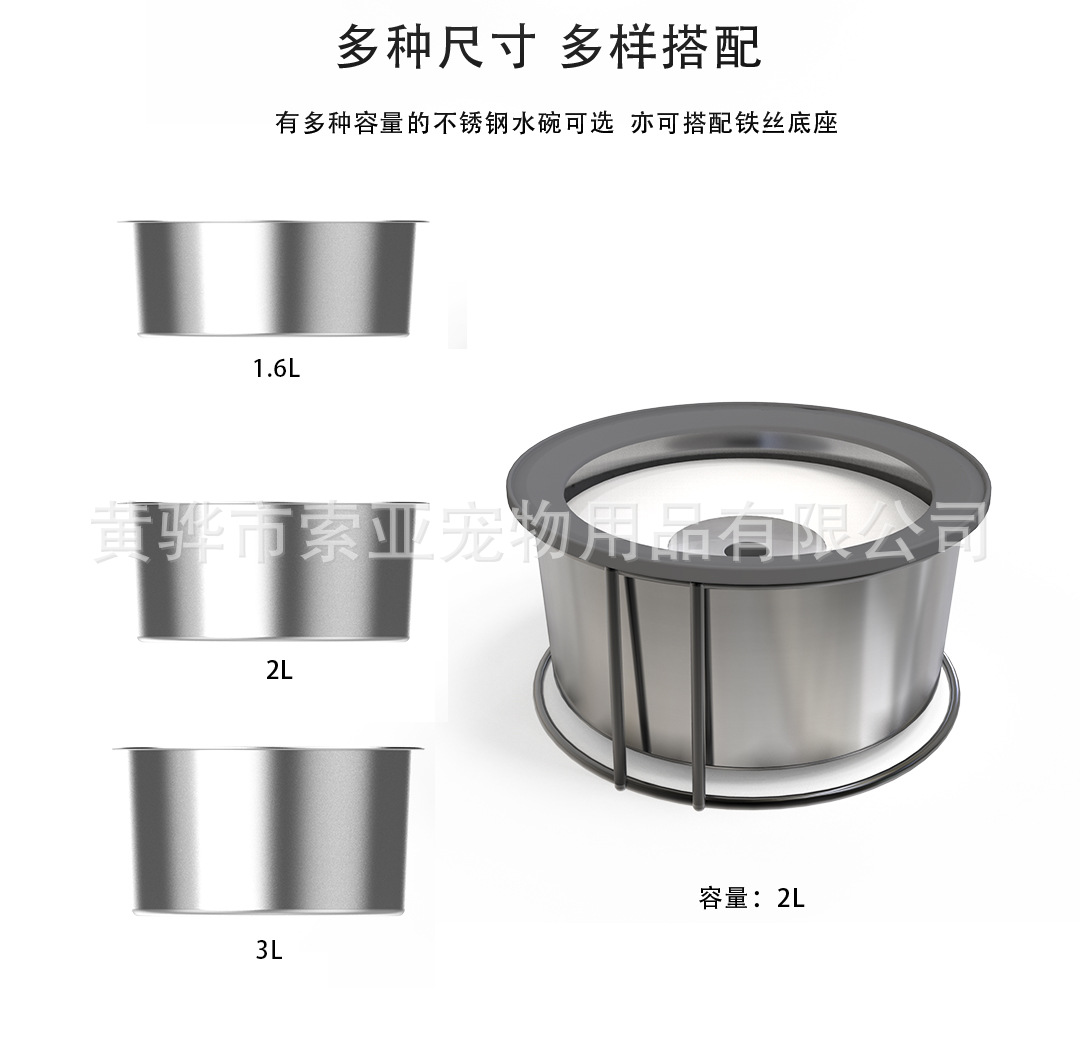 多种尺寸 多样搭配

有多种容量的不锈钢水碗可选 亦可搭配铁丝底座

1.6L

黄骅市索亚宠物用品有限公司

2L

3L

容量：2L