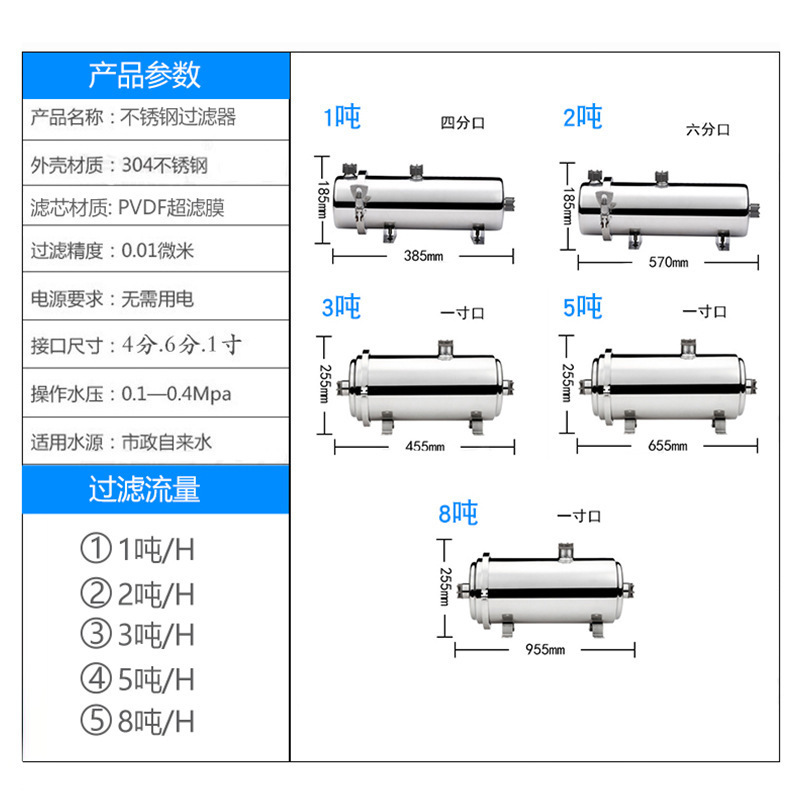 产品参数

产品名称：不锈钢过滤器

外壳材质：304不锈钢

滤芯材质: PVDF超滤膜

过滤精度：0.01微米

电源要求：无需用电

接口尺寸：4分.6分.1寸

操作水压：0.1—0.4Mpa

适用水源：市政自来水

过滤流量

① 1吨/H

② 2吨/H

③ 3吨/H

④ 5吨/H

⑤ 8吨/H

1吨 四分口
185mm
385mm

2吨 六分口
185mm
570mm

3吨 一寸口
255mm
455mm

5吨 一寸口
255mm
655mm

8吨 一寸口
255mm
955mm