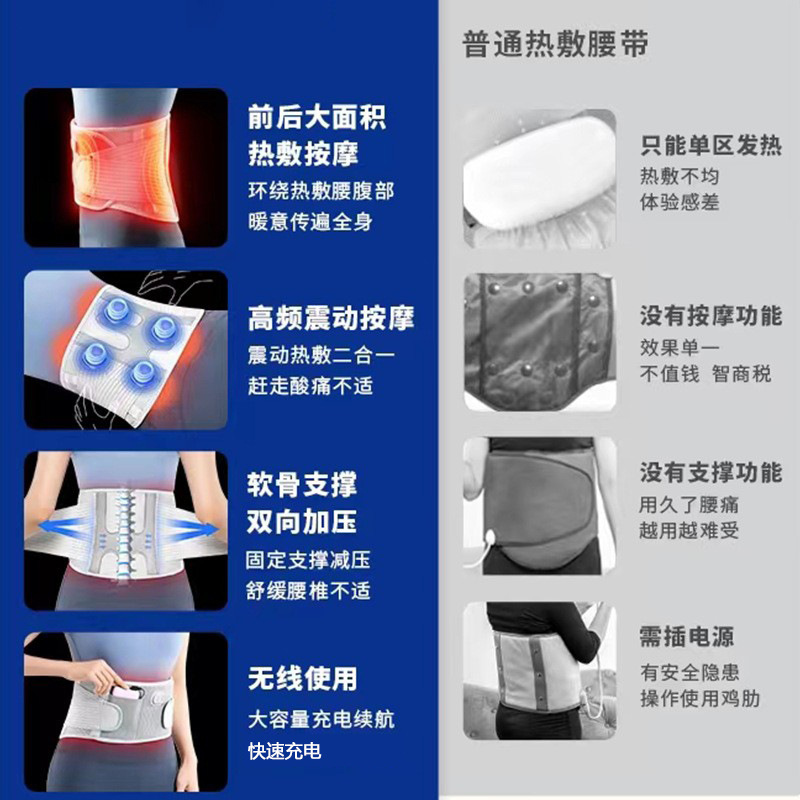 前后大面积
热敷按摩
环绕热敷腰腹部
暖意传遍全身

高频震动按摩
震动热敷二合一
赶走酸痛不适

软骨支撑
双向加压
固定支撑减压
舒缓腰椎不适

无线使用
大容量充电续航
快速充电

普通热敷腰带

只能单区发热
热敷不均
体验感差

没有按摩功能
效果单一
不值钱 智商税

没有支撑功能
用久了腰痛
越用越难受

需插电源
有安全隐患
操作使用鸡肋