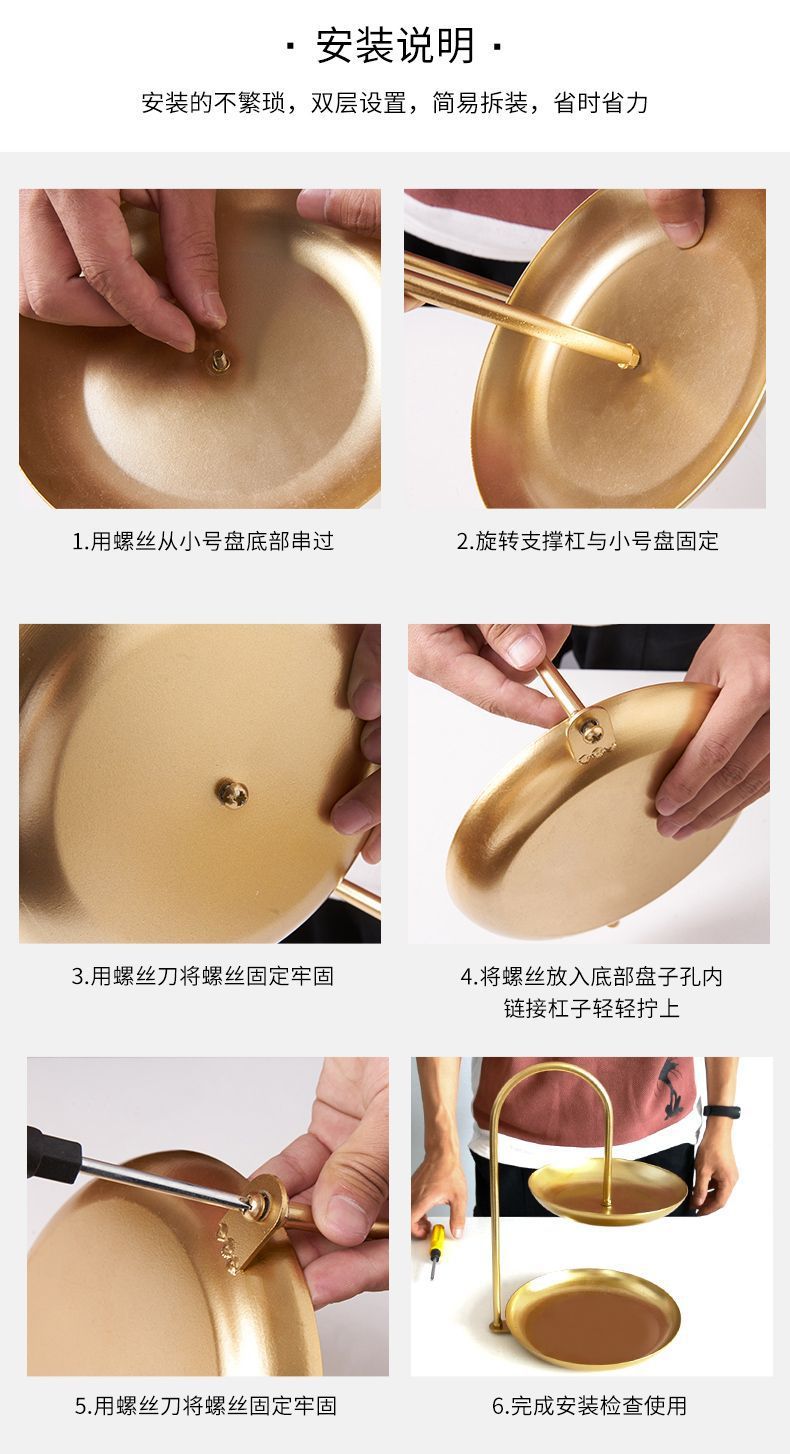 · 安装说明 ·

安装的不繁琐，双层设置，简易拆装，省时省力

1.用螺丝从小号盘底部串过

2.旋转支撑杠与小号盘固定

3.用螺丝刀将螺丝固定牢固

4.将螺丝放入底部盘子孔内
链接杠子轻轻拧上

5.用螺丝刀将螺丝固定牢固

6.完成安装检查使用