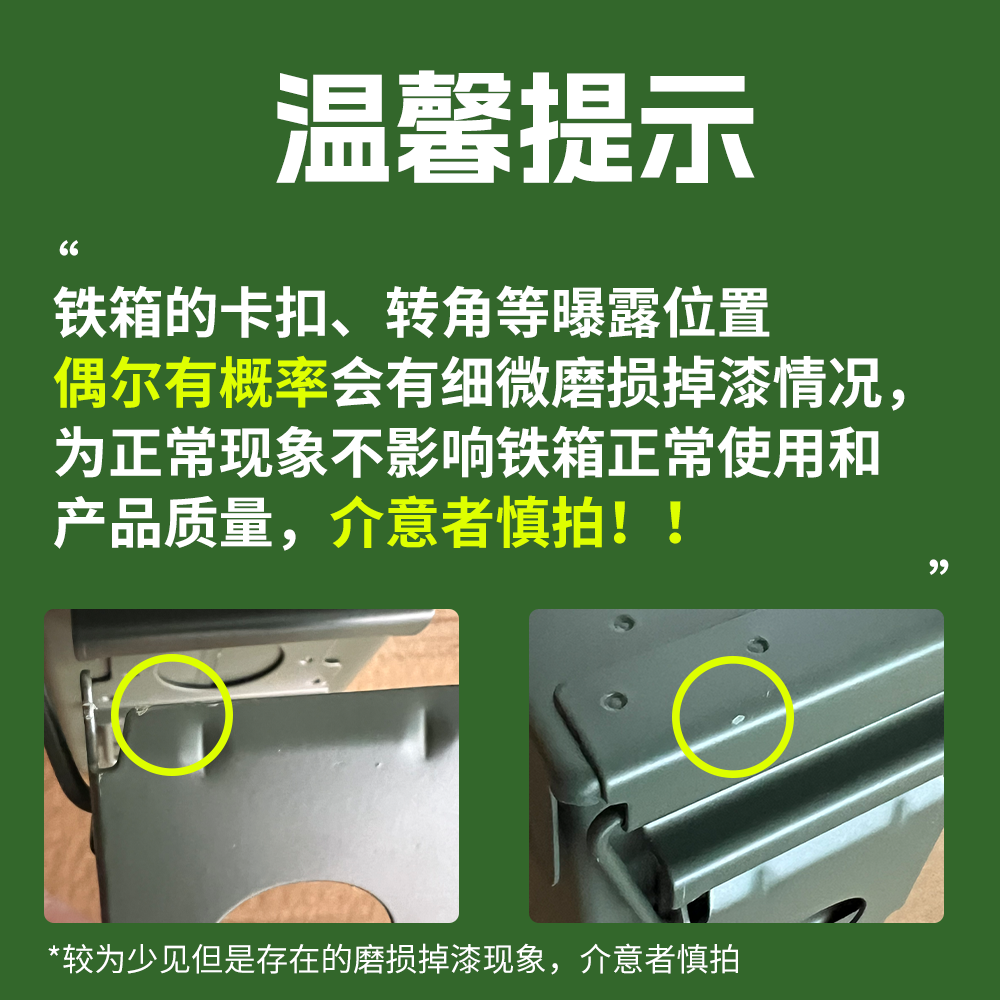 温馨提示

“

铁箱的卡扣、转角等曝露位置偶尔有概率会有细微磨损掉漆情况，为正常现象不影响铁箱正常使用和产品质量，介意者慎拍！！

”

*较为少见但是存在的磨损掉漆现象，介意者慎拍