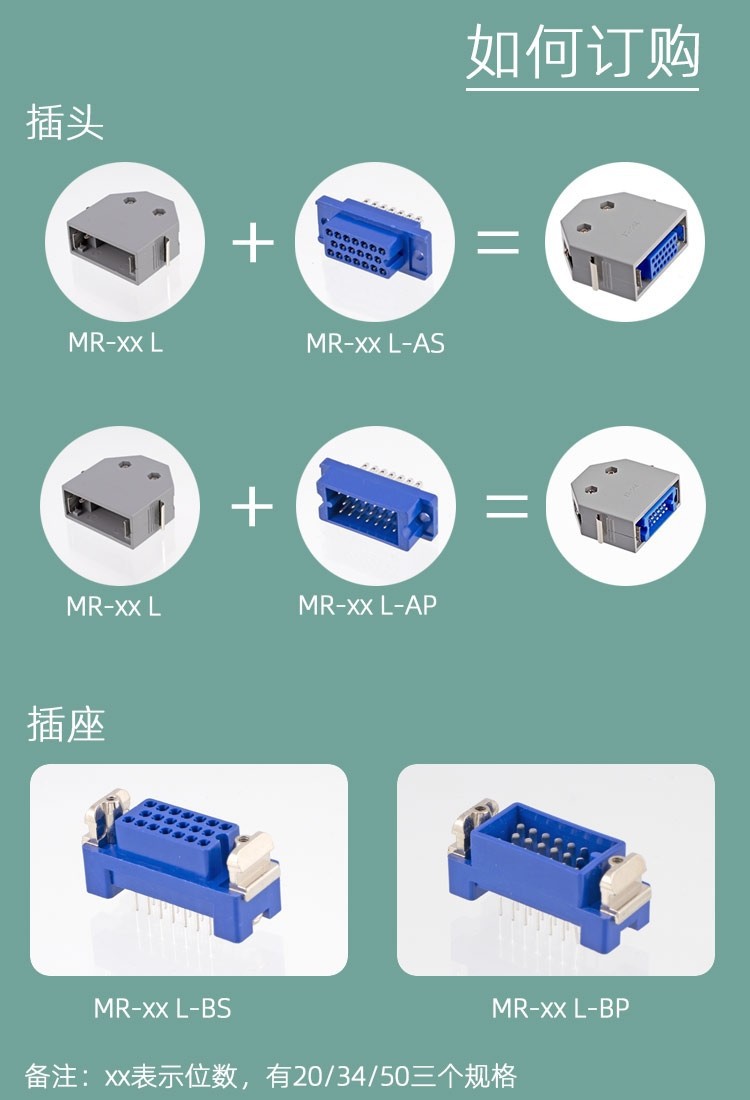 如何订购

插头

MR-xx L + MR-xx L-AS =

MR-xx L + MR-xx L-AP =

插座

MR-xx L-BS

MR-xx L-BP

备注：xx表示位数，有20/34/50三个规格