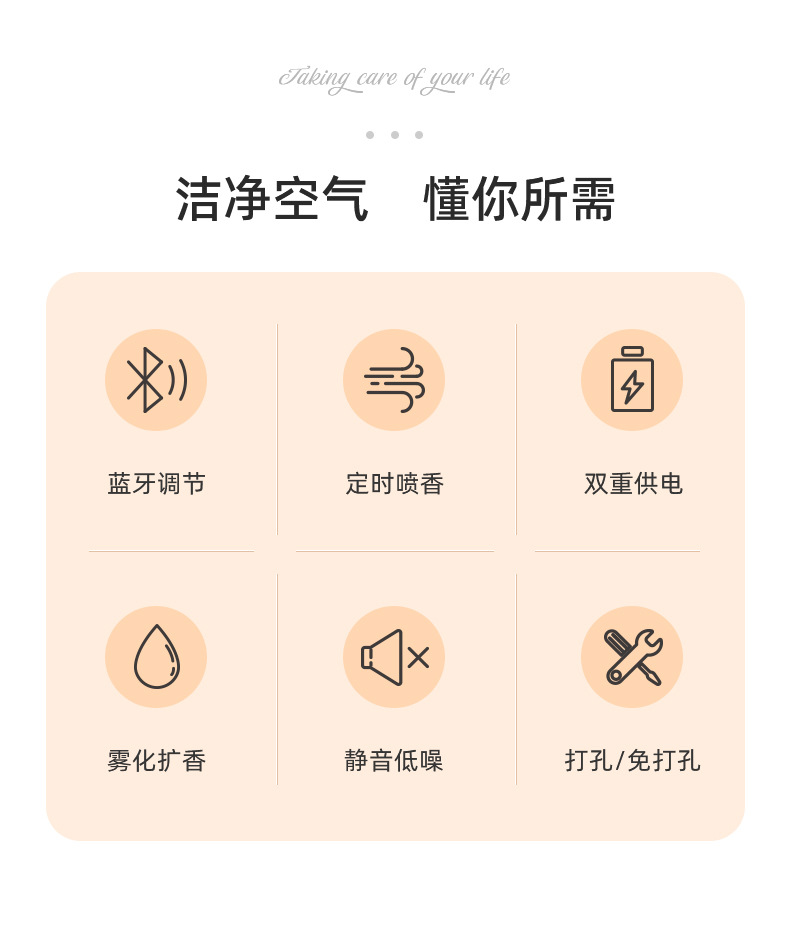 Taking care of your life

洁净空气 懂你所需

蓝牙调节

定时喷香

双重供电

雾化扩香

静音低噪

打孔/免打孔