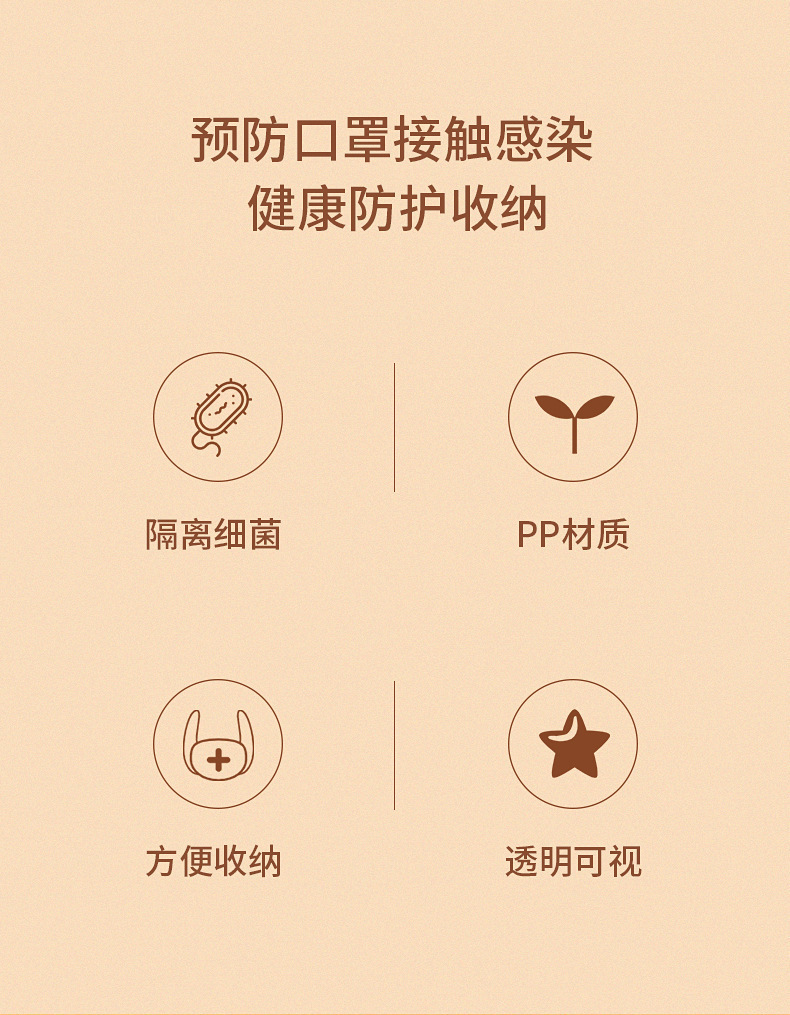 预防口罩接触感染
健康防护收纳

隔离细菌

PP材质

方便收纳

透明可视