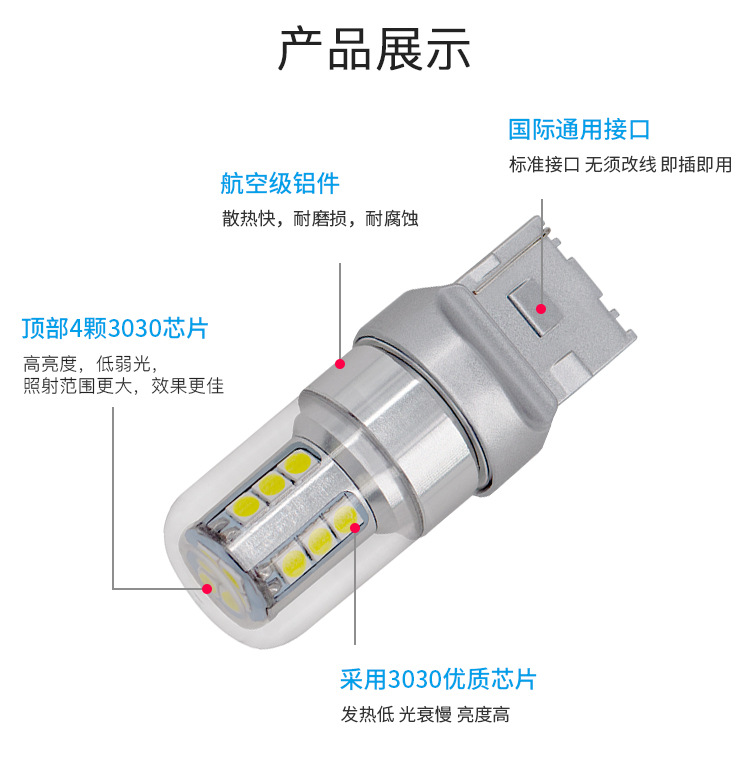 产品展示

国际通用接口
标准接口 无须改线 即插即用

航空级铝件
散热快，耐磨损，耐腐蚀

顶部4颗3030芯片
高亮度，低弱光，
照射范围更大，效果更佳

采用3030优质芯片
发热低 光衰慢 亮度高