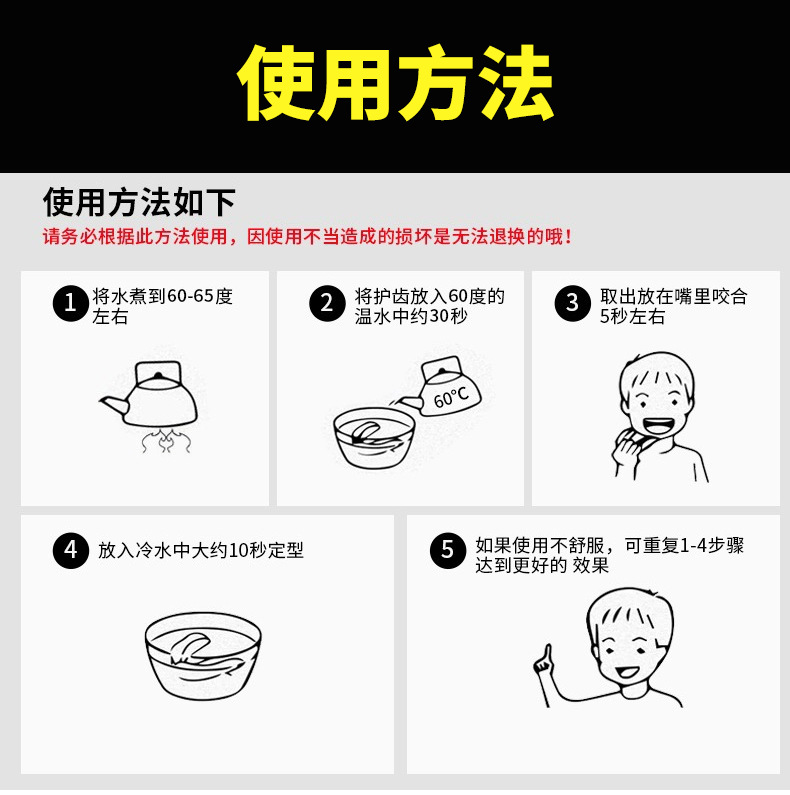 使用方法

使用方法如下

请务必根据此方法使用，因使用不当造成的损坏是无法退换的哦！

1 将水煮到60-65度左右

2 将护齿放入60度的温水中约30秒

60°C

3 取出放在嘴里咬合5秒左右

4 放入冷水中大约10秒定型

5 如果使用不舒服，可重复1-4步骤达到更好的 效果