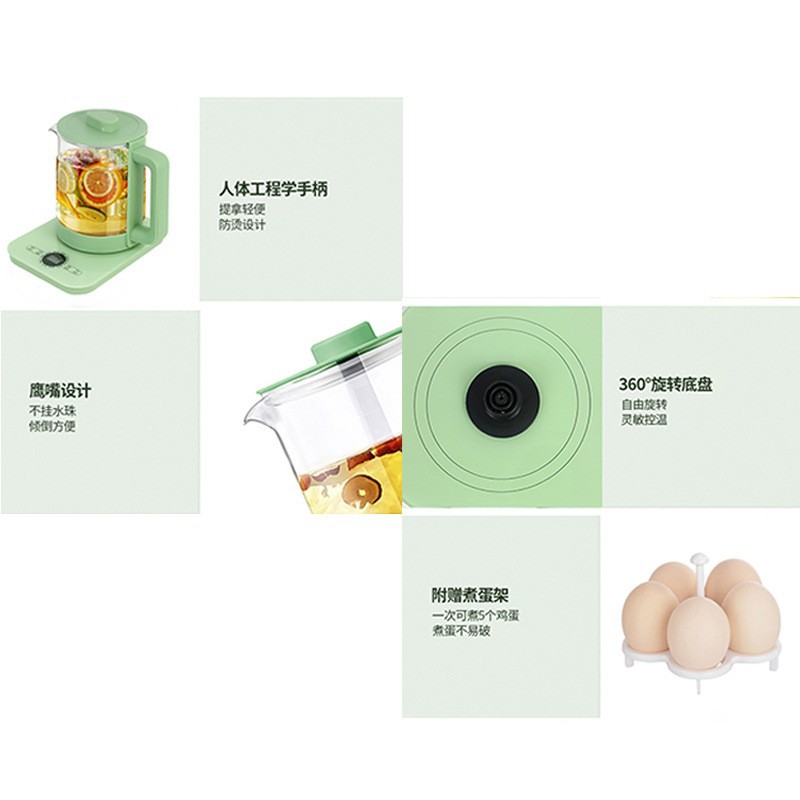 人体工程学手柄
提拿轻便
防烫设计

鹰嘴设计
不挂水珠
倾倒方便

360°旋转底盘
自由旋转
灵敏控温

附赠煮蛋架
一次可煮5个鸡蛋
煮蛋不易破