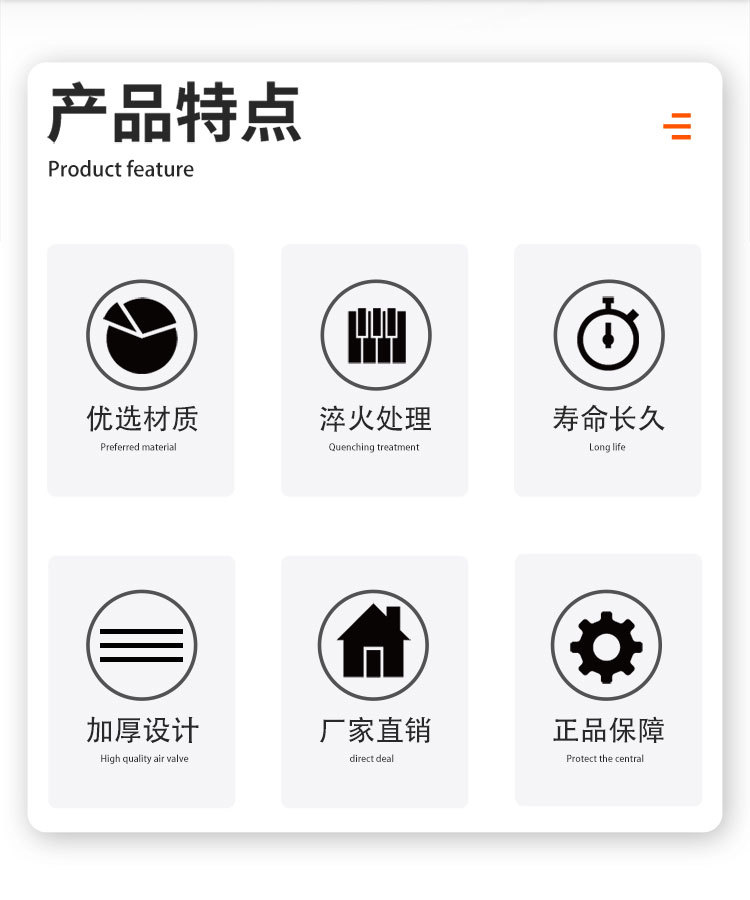 产品特点

Product feature

优选材质

Preferred material

淬火处理

Quenching treatment

寿命长久

Long life

加厚设计

High quality air valve

厂家直销

direct deal

正品保障

Protect the central