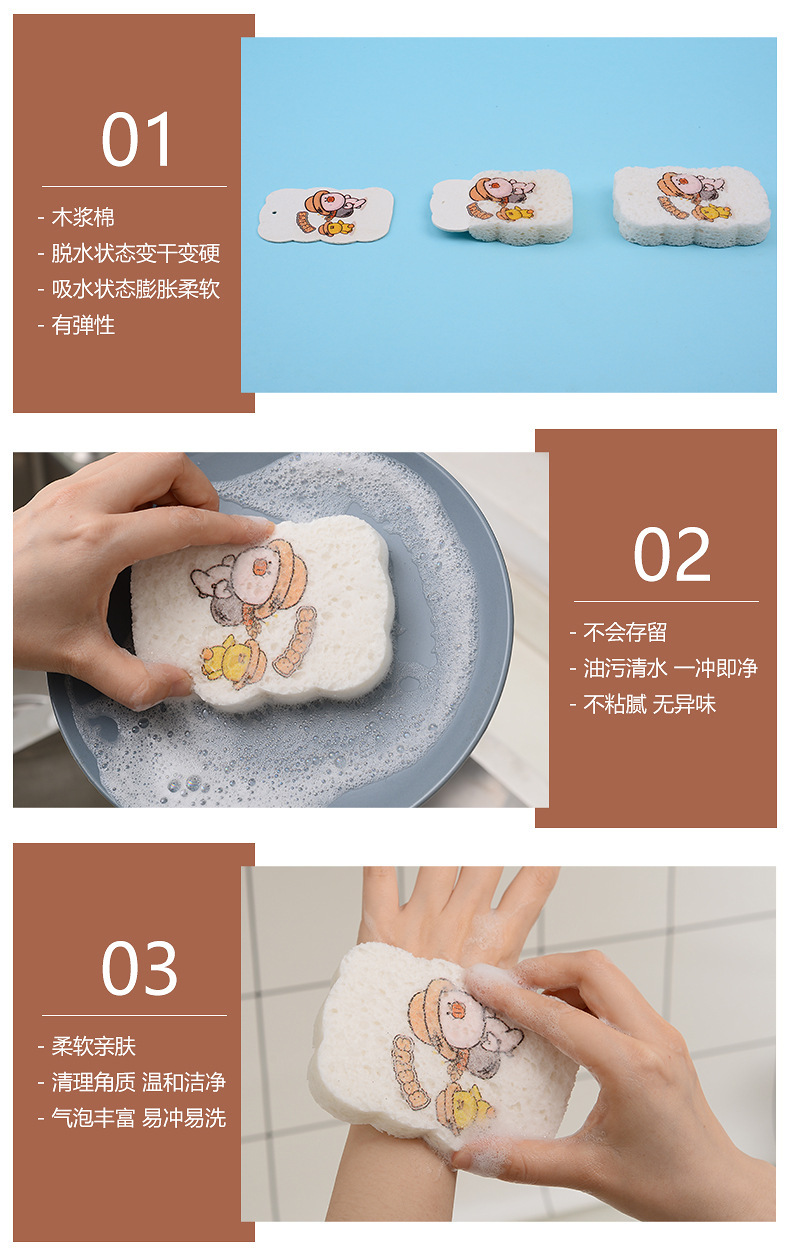 01

- 木浆棉
- 脱水状态变干变硬
- 吸水状态膨胀柔软
- 有弹性

02

- 不会存留
- 油污清水 一冲即净
- 不粘腻 无异味

03

- 柔软亲肤
- 清理角质 温和洁净
- 气泡丰富 易冲易洗