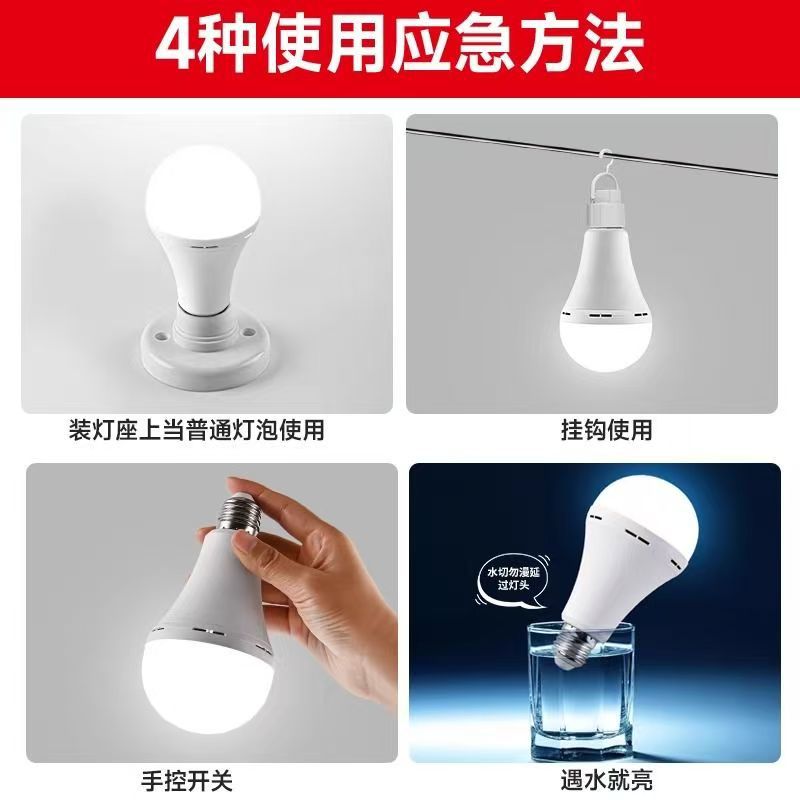 4种使用应急方法

装灯座上当普通灯泡使用

挂钩使用

手控开关

水切勿漫延过灯头

遇水就亮