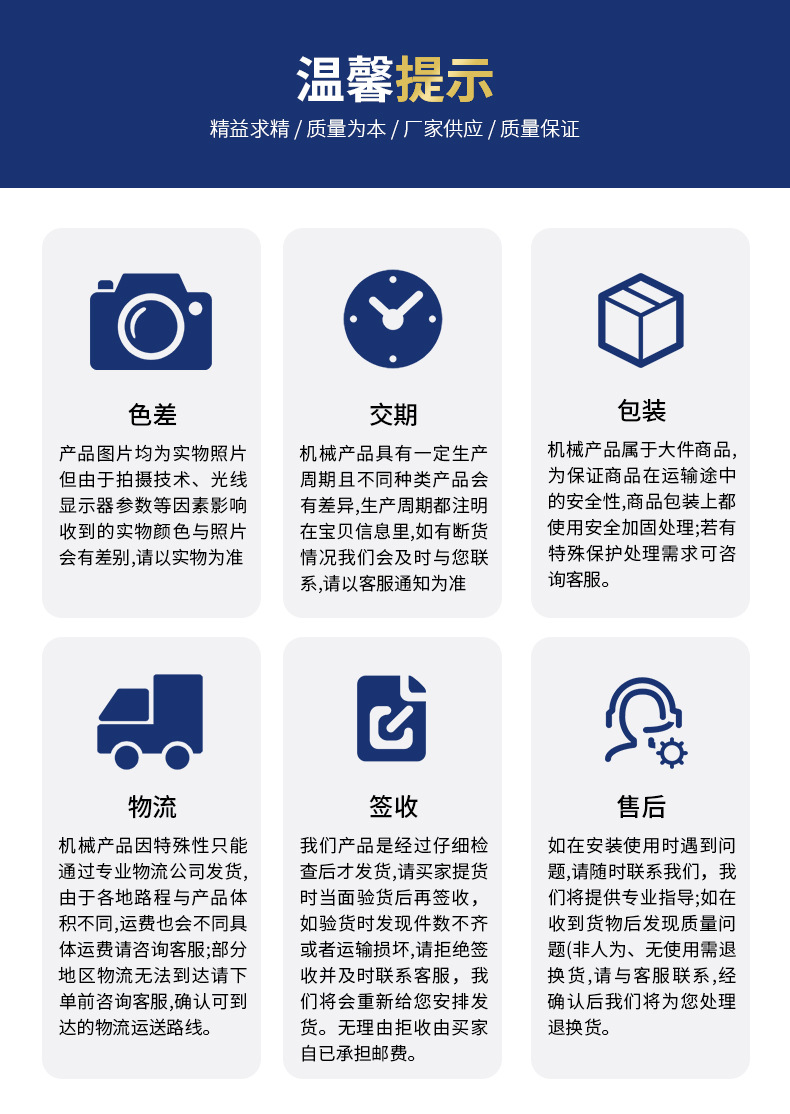 温馨提示

精益求精 / 质量为本 / 厂家供应 / 质量保证

色差

产品图片均为实物照片但由于拍摄技术、光线显示器参数等因素影响收到的实物颜色与照片会有差别,请以实物为准

交期

机械产品具有一定生产周期且不同种类产品会有差异,生产周期都注明在宝贝信息里,如有断货情况我们会及时与您联系,请以客服通知为准

包装

机械产品属于大件商品,为保证商品在运输途中的安全性,商品包装上都使用安全加固处理;若有特殊保护处理需求可咨询客服。

物流

机械产品因特殊性只能通过专业物流公司发货,由于各地路程与产品体积不同,运费也会不同具体运费请咨询客服;部分地区物流无法到达请下单前咨询客服,确认可到达的物流运送路线。

签收

我们产品是经过仔细检查后才发货,请买家提货时当面验货后再签收,如验货时发现件数不齐或者运输损坏,请拒绝签收并及时联系客服,我们将会重新给您安排发货。无理由拒收由买家自已承担邮费。

售后

如在安装使用时遇到问题,请随时联系我们,我们将提供专业指导;如在收到货物后发现质量问题(非人为、无使用需退换货,请与客服联系,经确认后我们将为您处理退换货。