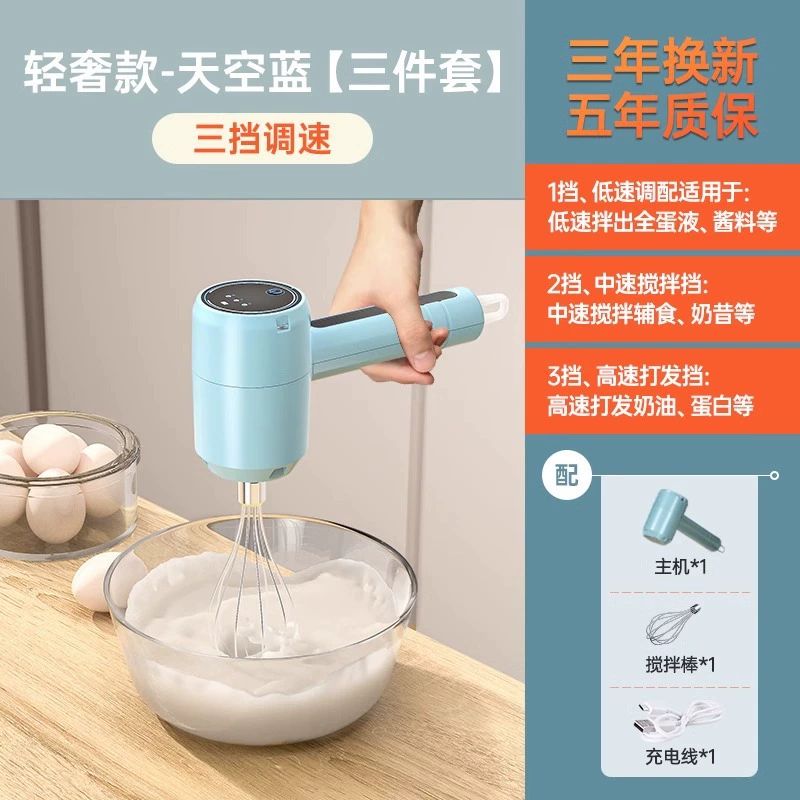 轻奢款-天空蓝【三件套】

三挡调速

三年换新
五年质保

1挡、低速调配适用于:
低速拌出全蛋液、酱料等

2挡、中速搅拌挡:
中速搅拌辅食、奶昔等

3挡、高速打发挡:
高速打发奶油、蛋白等

配

主机*1

搅拌棒*1

充电线*1