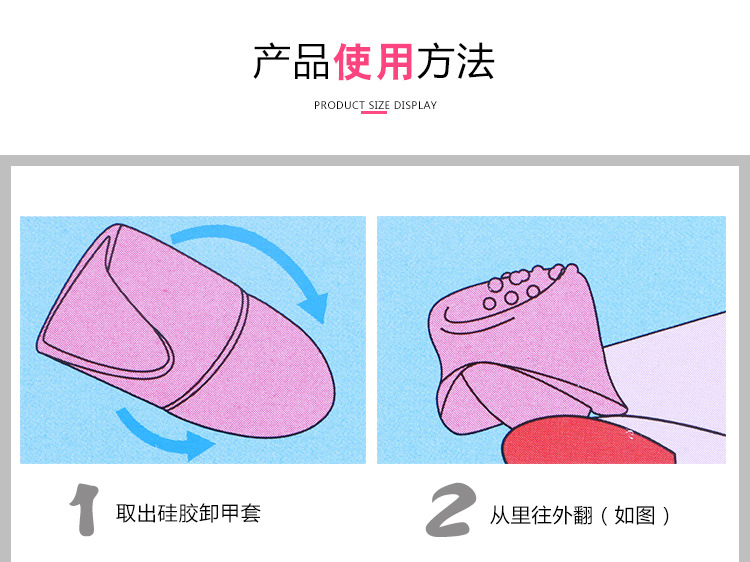 产品使用方法

PRODUCT SIZE DISPLAY

1 取出硅胶卸甲套

2 从里往外翻（如图）