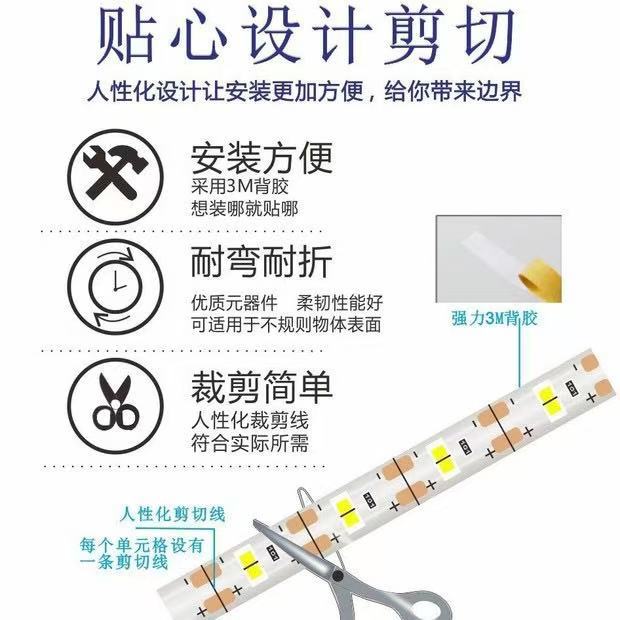 贴心设计剪切

人性化设计让安装更加方便，给你带来边界

安装方便
采用3M背胶
想装哪就贴哪

耐弯耐折
优质元器件　柔韧性能好
可适用于不规则物体表面

裁剪简单
人性化裁剪线
符合实际所需

强力3M背胶

人性化剪切线

每个单元格设有一条剪切线