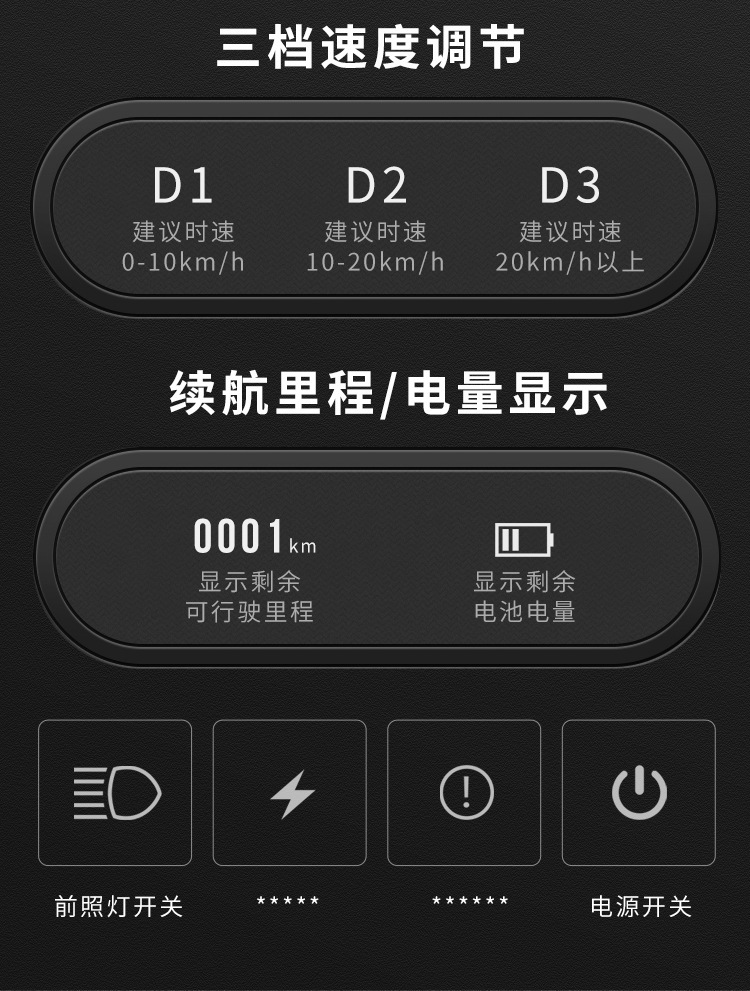 三档速度调节

D1
建议时速
0-10km/h

D2
建议时速
10-20km/h

D3
建议时速
20km/h以上

续航里程/电量显示

0001km
显示剩余
可行驶里程

显示剩余
电池电量

前照灯开关

*****

******

电源开关