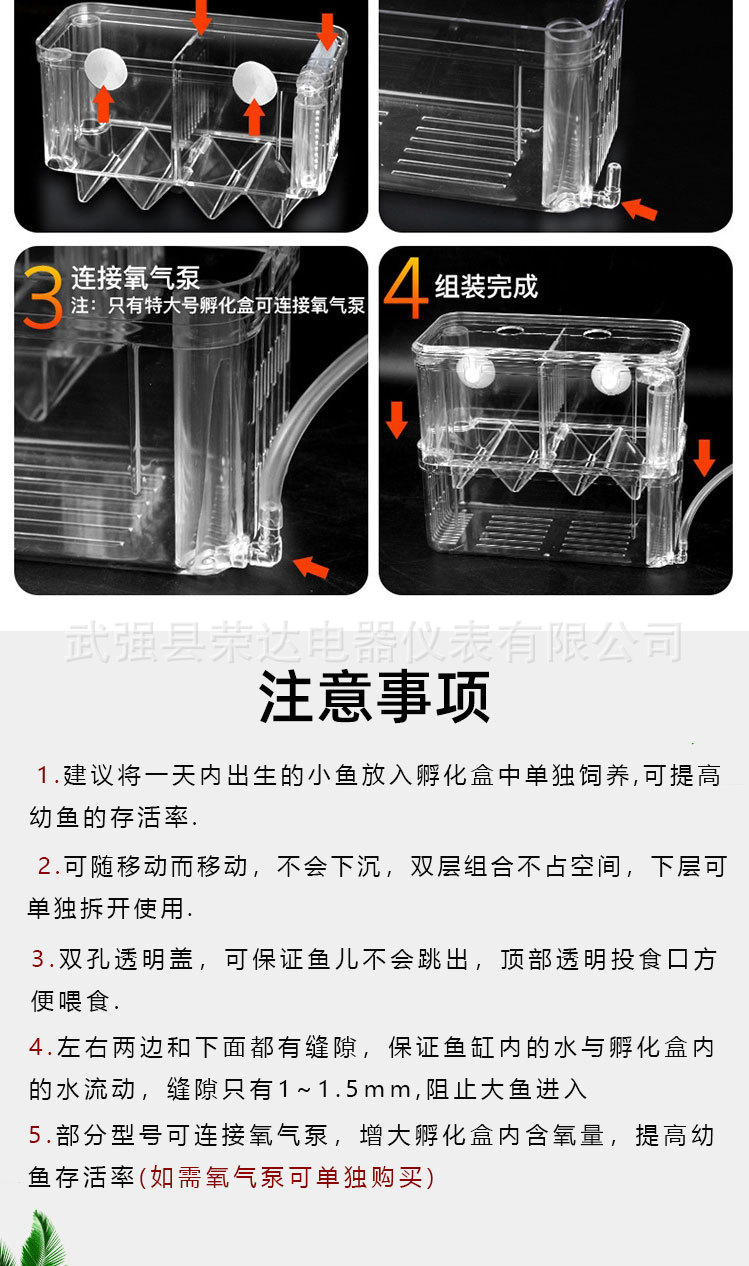 3 连接氧气泵
注：只有特大号孵化盒可连接氧气泵

4 组装完成

武强县荣达电器仪表有限公司

注意事项

1.建议将一天内出生的小鱼放入孵化盒中单独饲养,可提高幼鱼的存活率.

2.可随移动而移动，不会下沉，双层组合不占空间，下层可单独拆开使用.

3.双孔透明盖，可保证鱼儿不会跳出，顶部透明投食口方便喂食.

4.左右两边和下面都有缝隙，保证鱼缸内的水与孵化盒内的水流动，缝隙只有1～1.5mm,阻止大鱼进入

5.部分型号可连接氧气泵，增大孵化盒内含氧量，提高幼鱼存活率(如需氧气泵可单独购买)