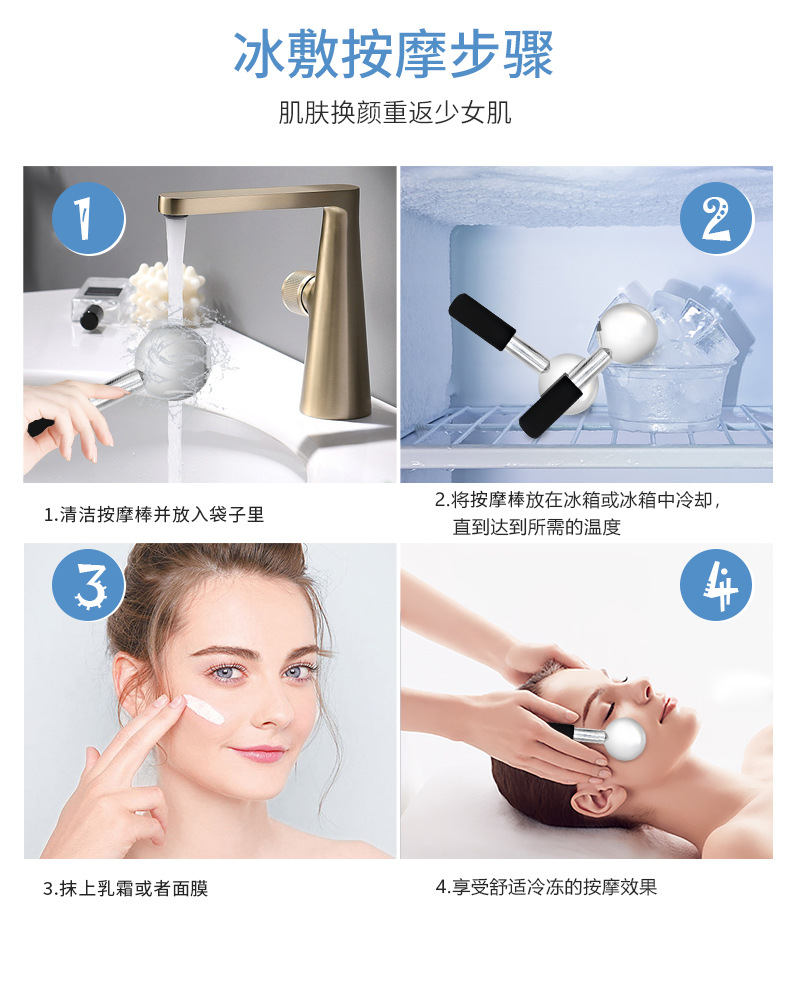 冰敷按摩步骤

肌肤换颜重返少女肌

1

2

1.清洁按摩棒并放入袋子里

2.将按摩棒放在冰箱或冰箱中冷却，直到达到所需的温度

3

4

3.抹上乳霜或者面膜

4.享受舒适冷冻的按摩效果