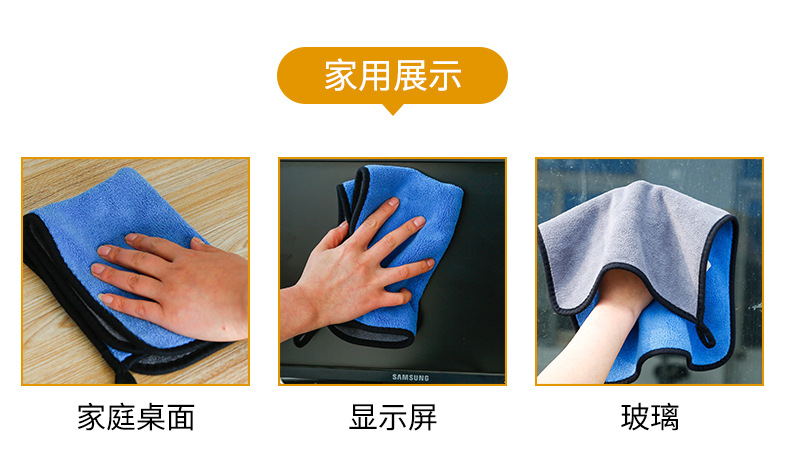 家用展示

SAMSUNG

家庭桌面

显示屏

玻璃