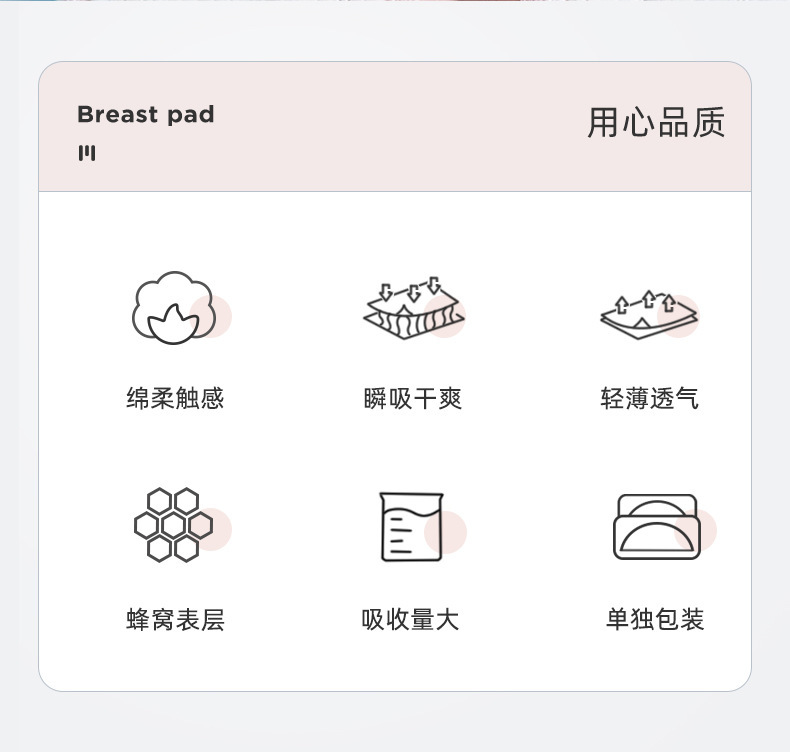 Breast pad

用心品质

绵柔触感

瞬吸干爽

轻薄透气

蜂窝表层

吸收量大

单独包装