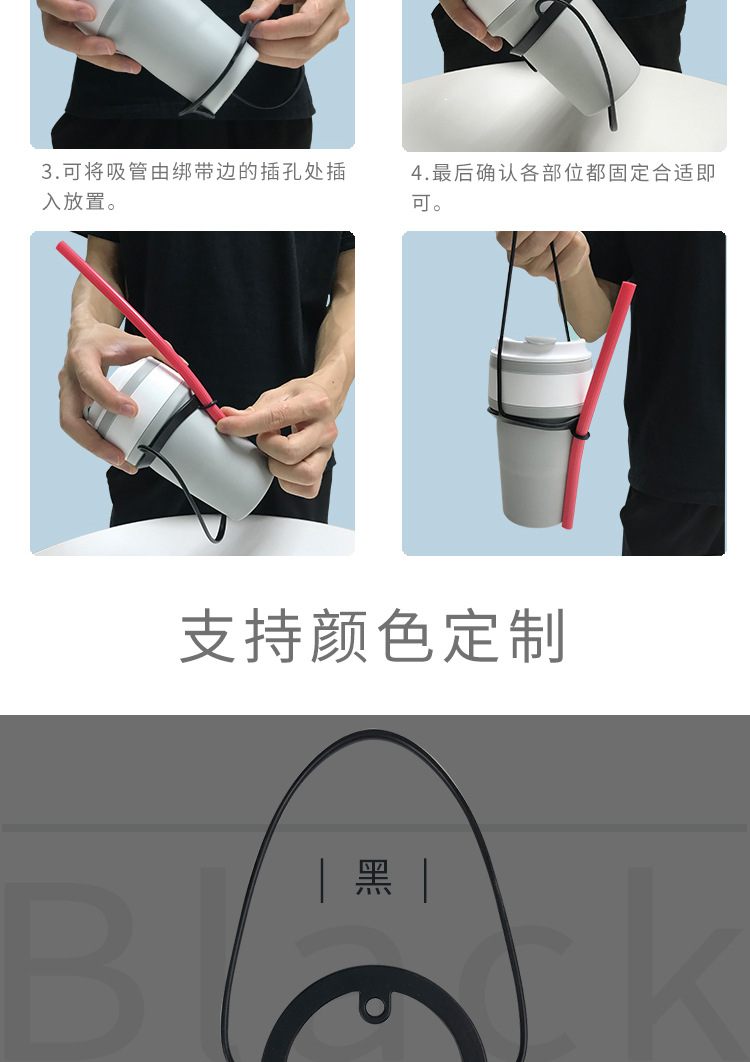 3.可将吸管由绑带边的插孔处插入放置。

4.最后确认各部位都固定合适即可。

支持颜色定制

| 黑 |

Black