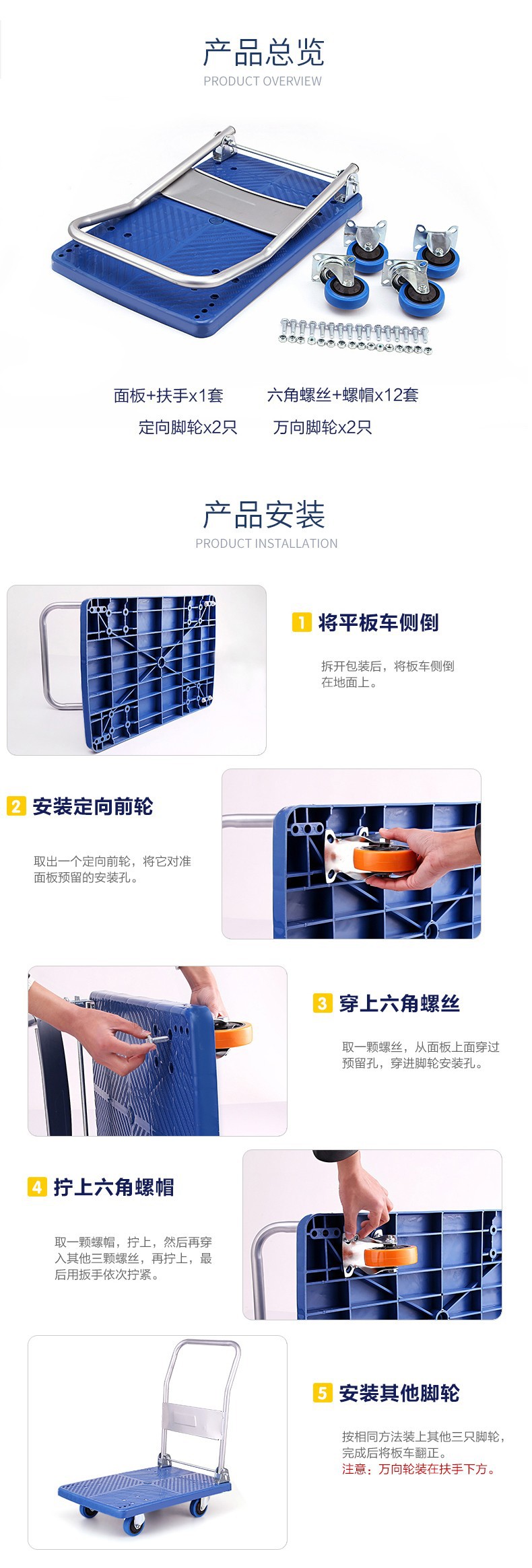 产品总览
PRODUCT OVERVIEW

面板+扶手x1套　　六角螺丝+螺帽x12套
定向脚轮x2只　　万向脚轮x2只

产品安装
PRODUCT INSTALLATION

1 将平板车侧倒

拆开包装后，将板车侧倒在地面上。

2 安装定向前轮

取出一个定向前轮，将它对准面板预留的安装孔。

3 穿上六角螺丝

取一颗螺丝，从面板上面穿过预留孔，穿进脚轮安装孔。

4 拧上六角螺帽

取一颗螺帽，拧上，然后再穿入其他三颗螺丝，再拧上，最后用扳手依次拧紧。

5 安装其他脚轮

按相同方法装上其他三只脚轮，完成后将板车翻正。
注意：万向轮装在扶手下方。