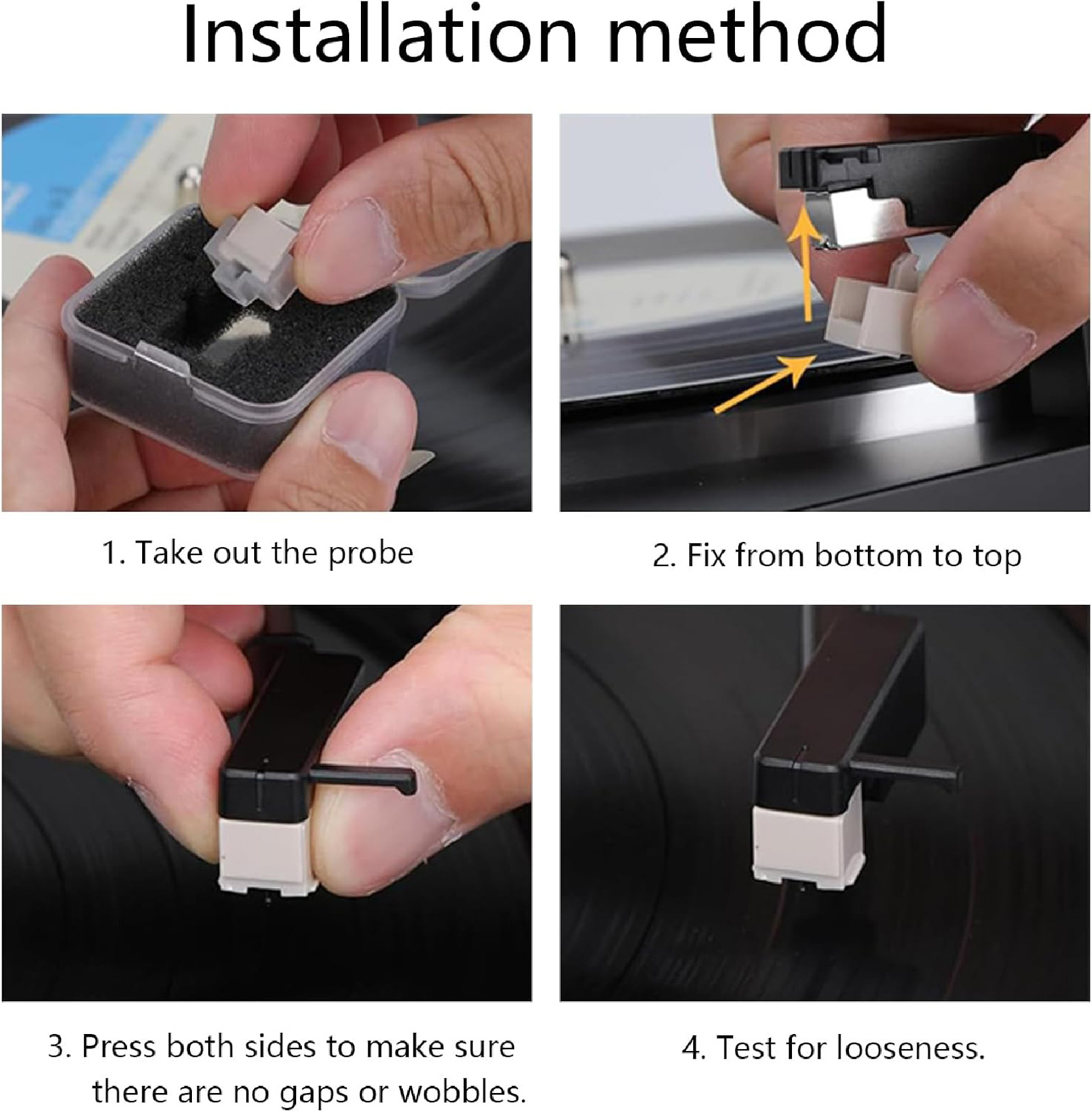 Installation method

1. Take out the probe

2. Fix from bottom to top

3. Press both sides to make sure there are no gaps or wobbles.

4. Test for looseness.