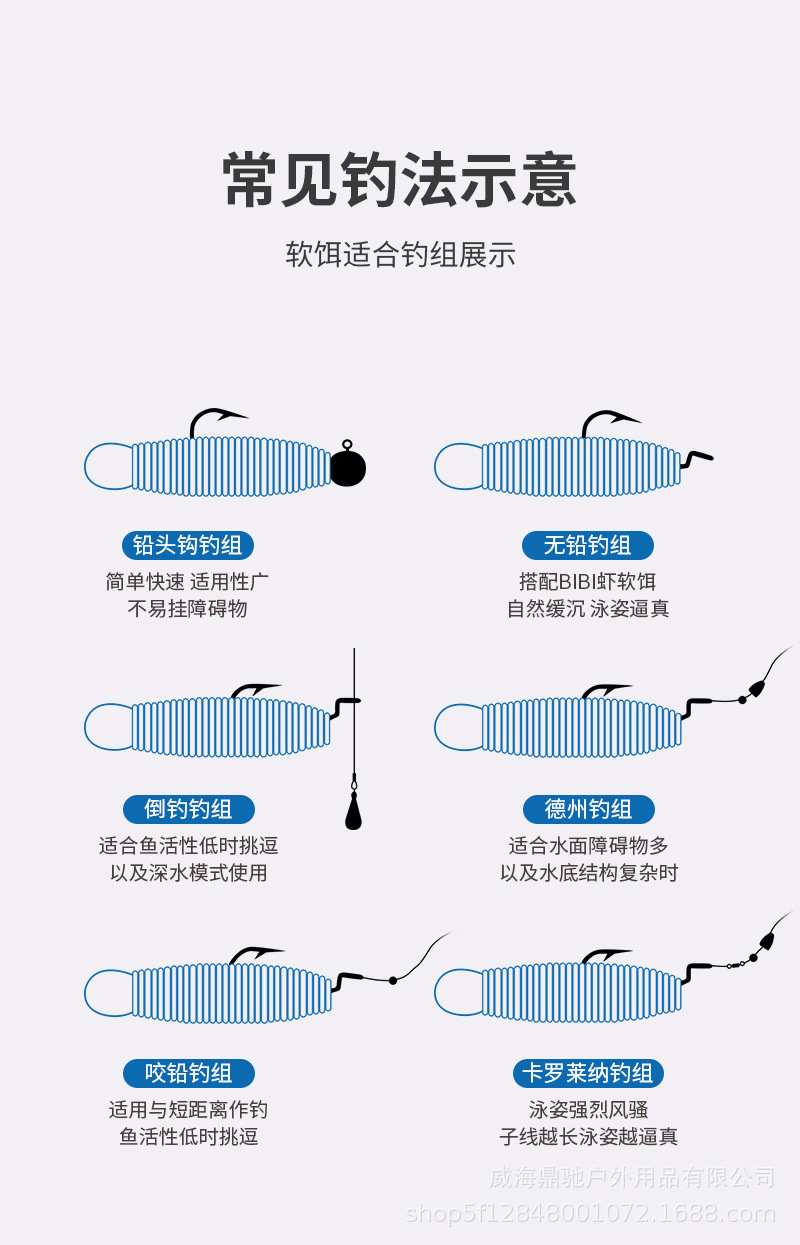 常见钓法示意

软饵适合钓组展示

铅头钩钓组
简单快速 适用性广
不易挂障碍物

无铅钓组
搭配BIBI虾软饵
自然缓沉 泳姿逼真

倒钓钓组
适合鱼活性低时挑逗
以及深水模式使用

德州钓组
适合水面障碍物多
以及水底结构复杂时

咬铅钓组
适用与短距离作钓
鱼活性低时挑逗

卡罗莱纳钓组
泳姿强烈风骚
子线越长泳姿越逼真

威海鼎驰户外用品有限公司
shop5f12848001072.1688.com