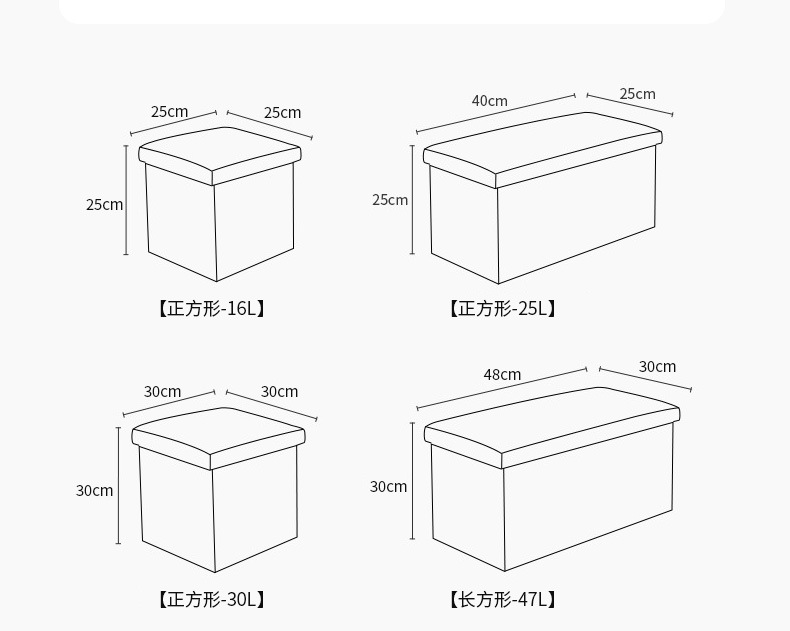 25cm 25cm
25cm
【正方形-16L】

40cm 25cm
25cm
【正方形-25L】

30cm 30cm
30cm
【正方形-30L】

48cm 30cm
30cm
【长方形-47L】