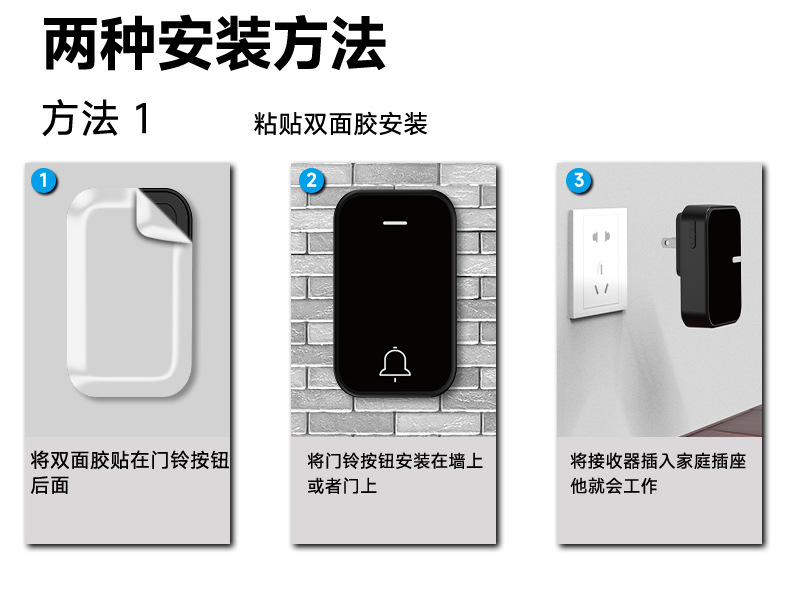 两种安装方法

方法 1

粘贴双面胶安装

1

将双面胶贴在门铃按钮后面

2

将门铃按钮安装在墙上或者门上

3

将接收器插入家庭插座他就会工作