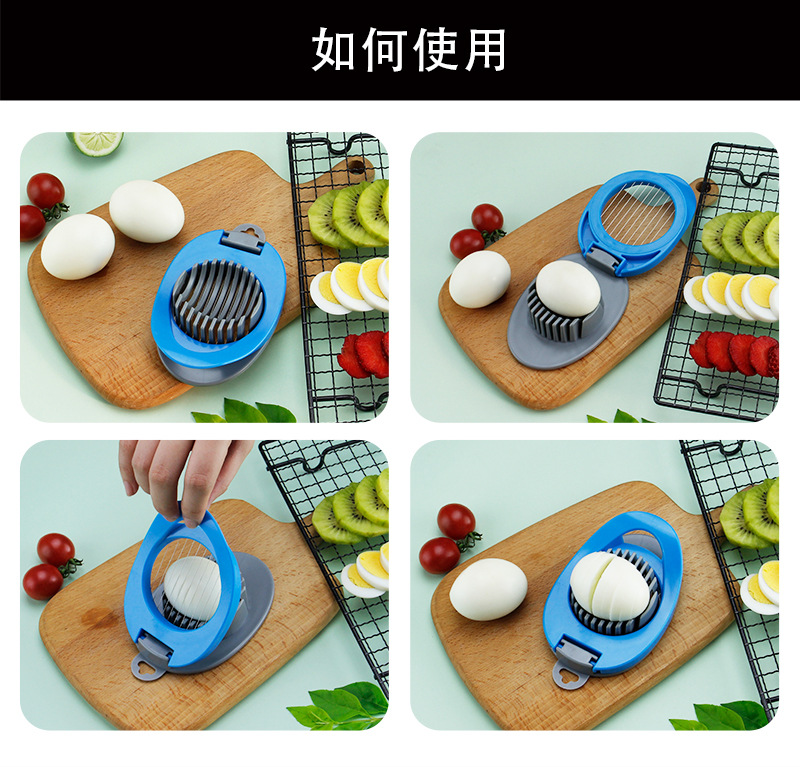 如何使用