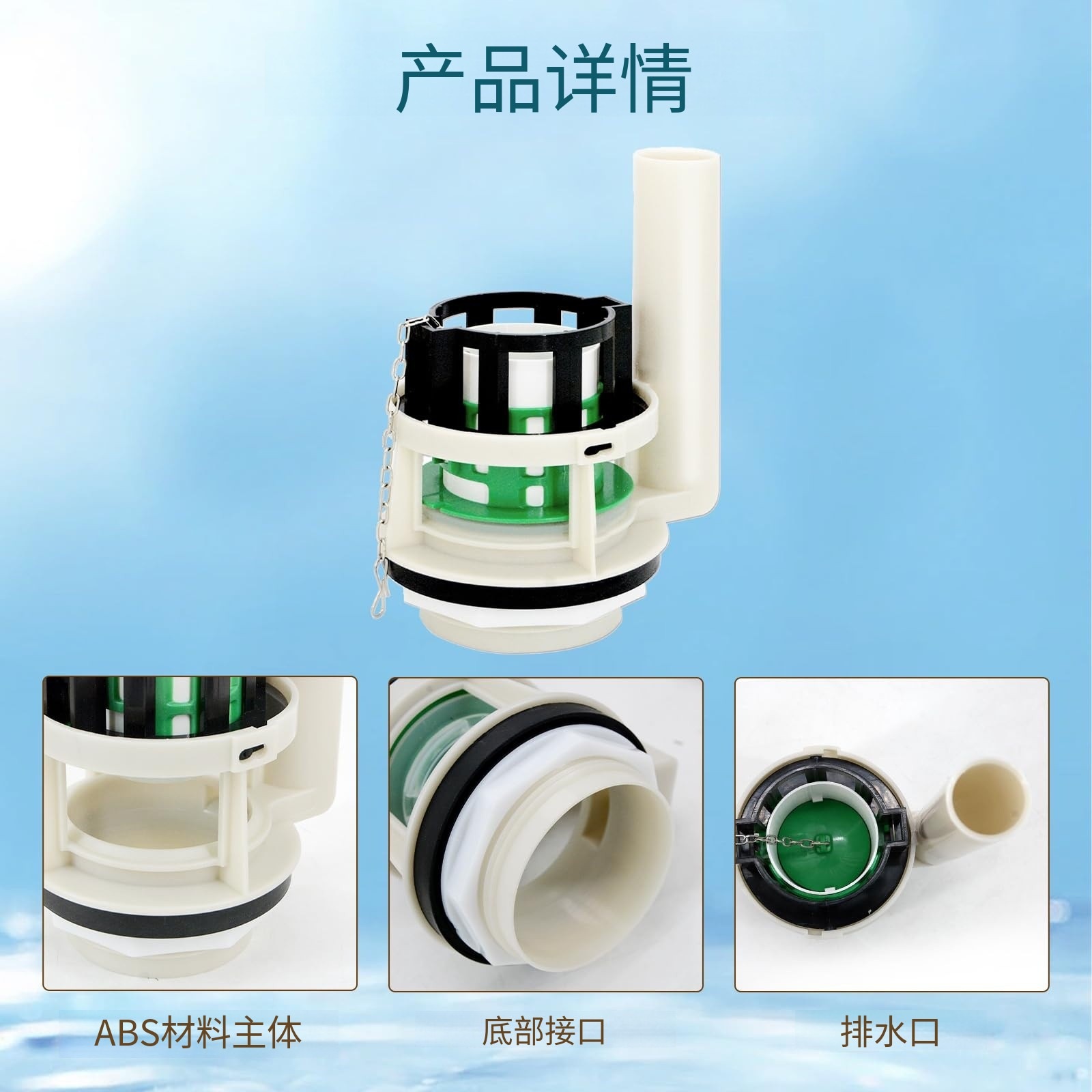 产品详情

ABS材料主体

底部接口

排水口