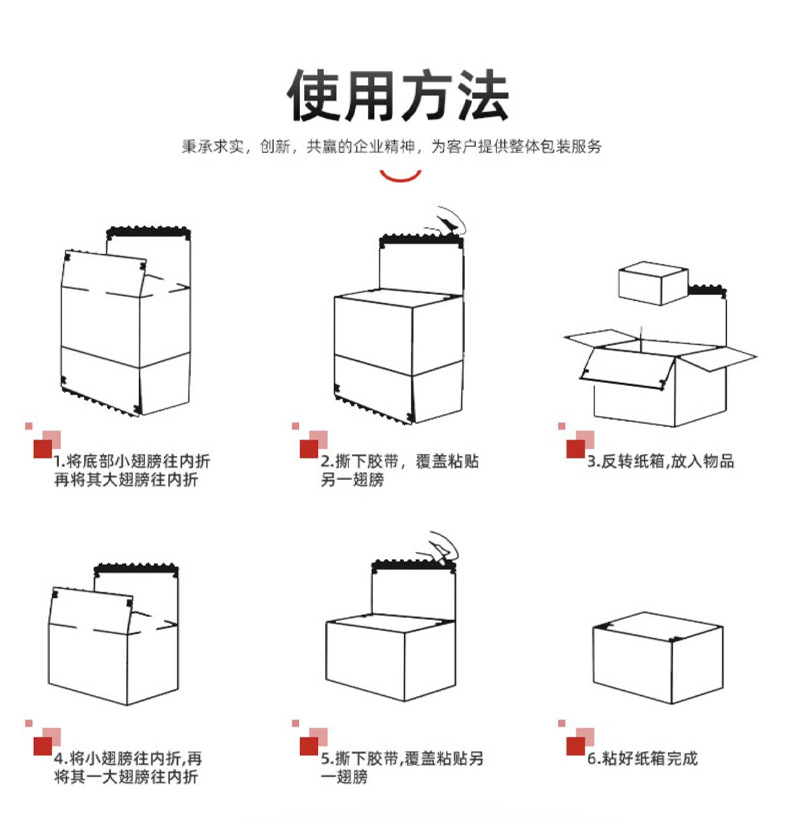 使用方法

秉承求实，创新，共赢的企业精神，为客户提供整体包装服务

1.将底部小翅膀往内折再将其大翅膀往内折

2.撕下胶带，覆盖粘贴另一翅膀

3.反转纸箱,放入物品

4.将小翅膀往内折,再将其一大翅膀往内折

5.撕下胶带,覆盖粘贴另一翅膀

6.粘好纸箱完成