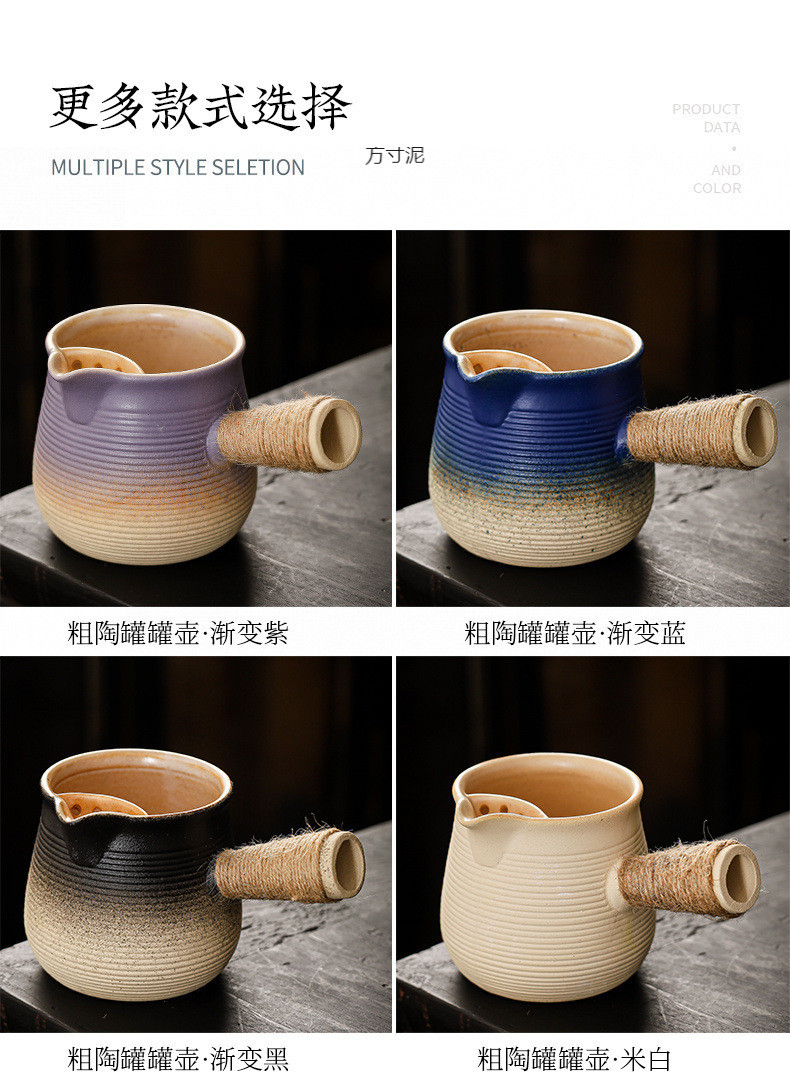 更多款式选择
MULTIPLE STYLE SELETION
万寸泥

PRODUCT
DATA
·
AND
COLOR

粗陶罐罐壶·渐变紫

粗陶罐罐壶·渐变蓝

粗陶罐罐壶·渐变黑

粗陶罐罐壶·米白