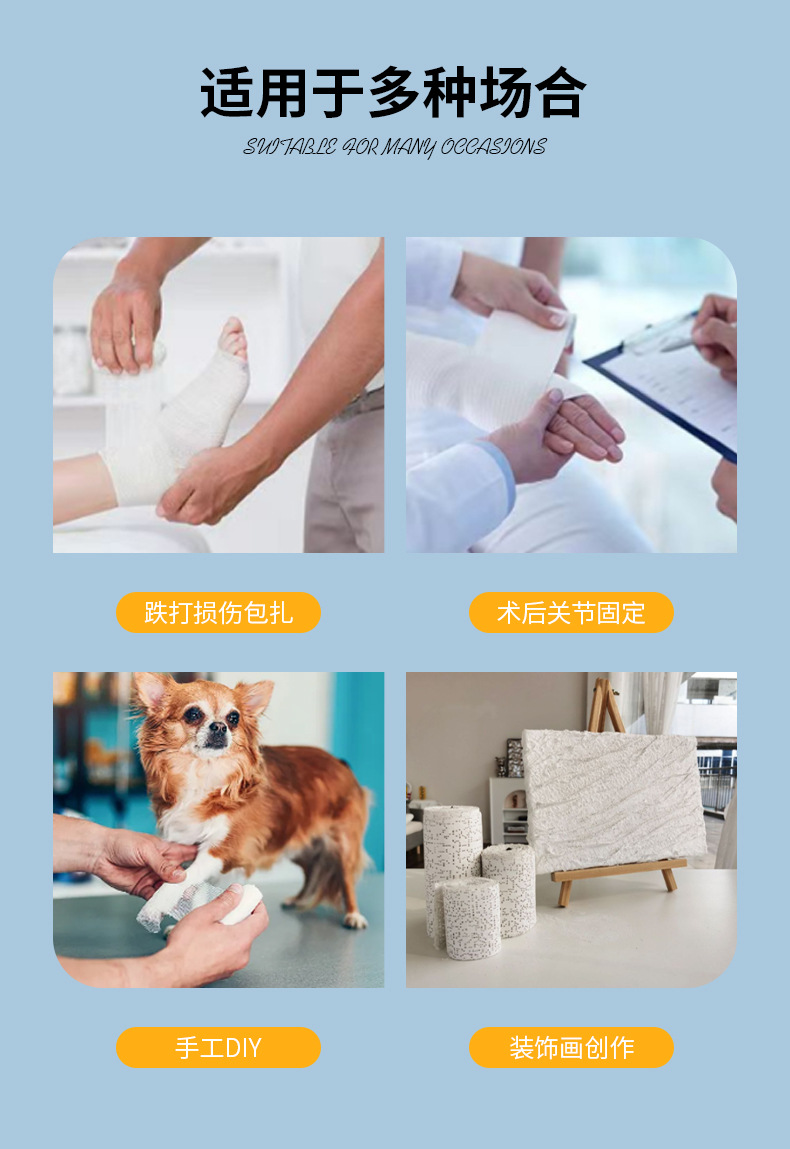 适用于多种场合

SUITABLE FOR MANY OCCASIONS

跌打损伤包扎

术后关节固定

手工DIY

装饰画创作