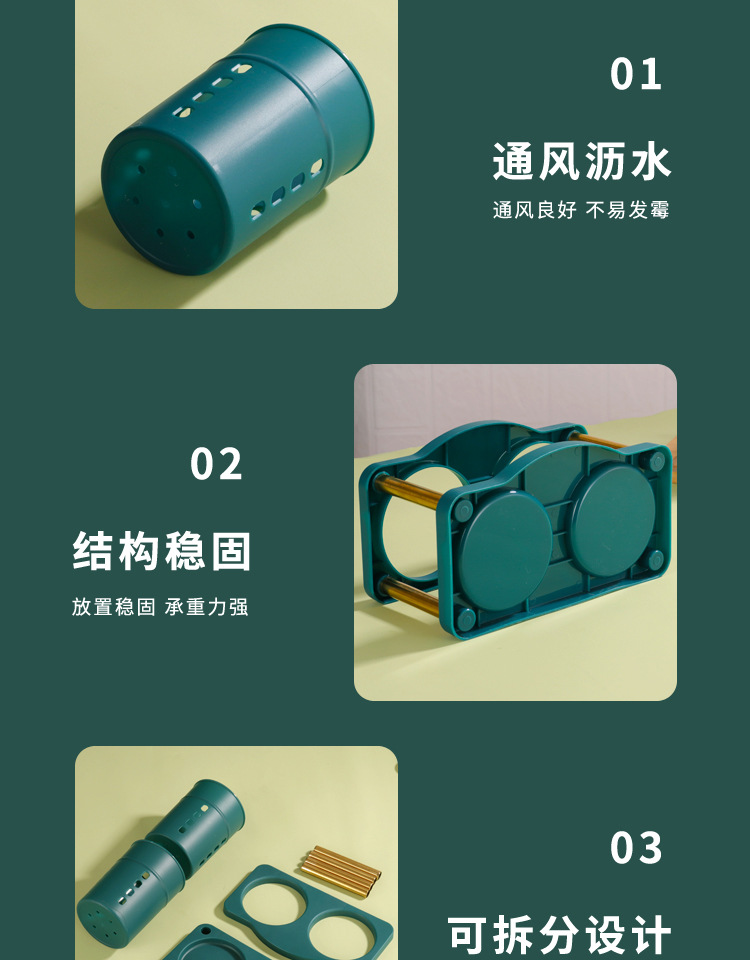 01

通风沥水

通风良好 不易发霉

02

结构稳固

放置稳固 承重力强

03

可拆分设计