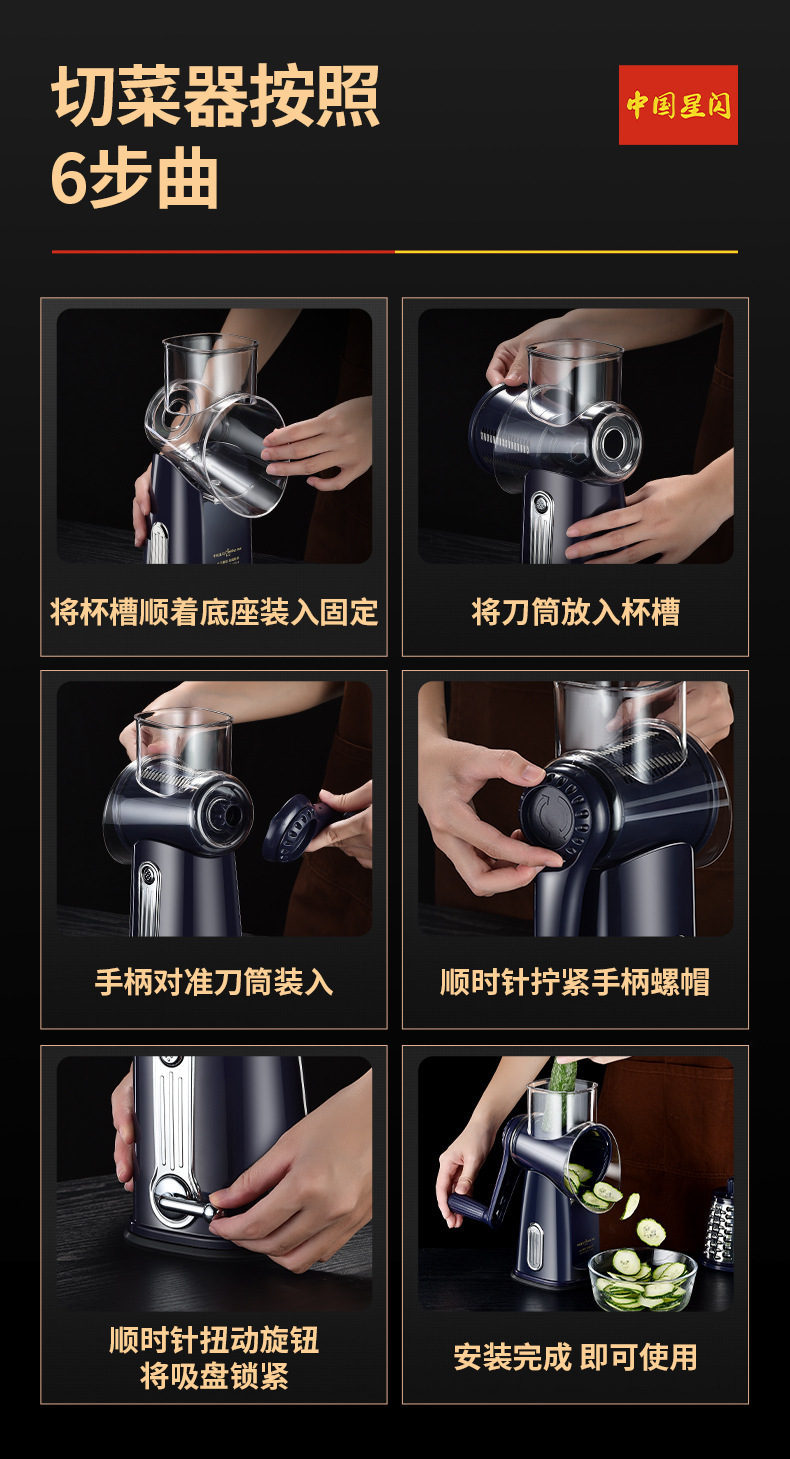 切菜器按照
6步曲

中国星闪

将杯槽顺着底座装入固定

将刀筒放入杯槽

手柄对准刀筒装入

顺时针拧紧手柄螺帽

顺时针扭动旋钮
将吸盘锁紧

安装完成 即可使用