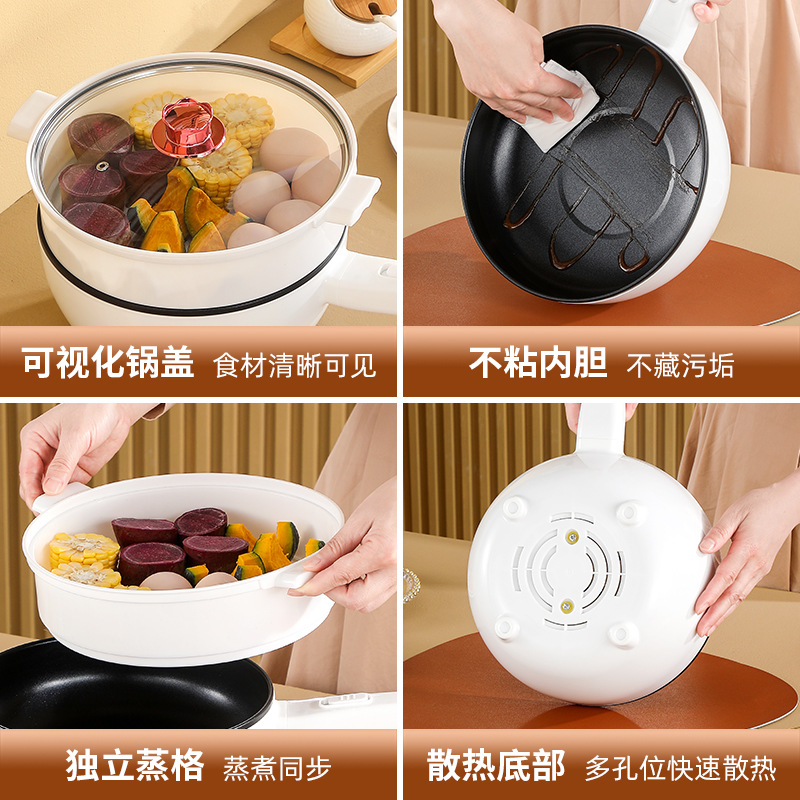 可视化锅盖 食材清晰可见

不粘内胆 不藏污垢

独立蒸格 蒸煮同步

散热底部 多孔位快速散热