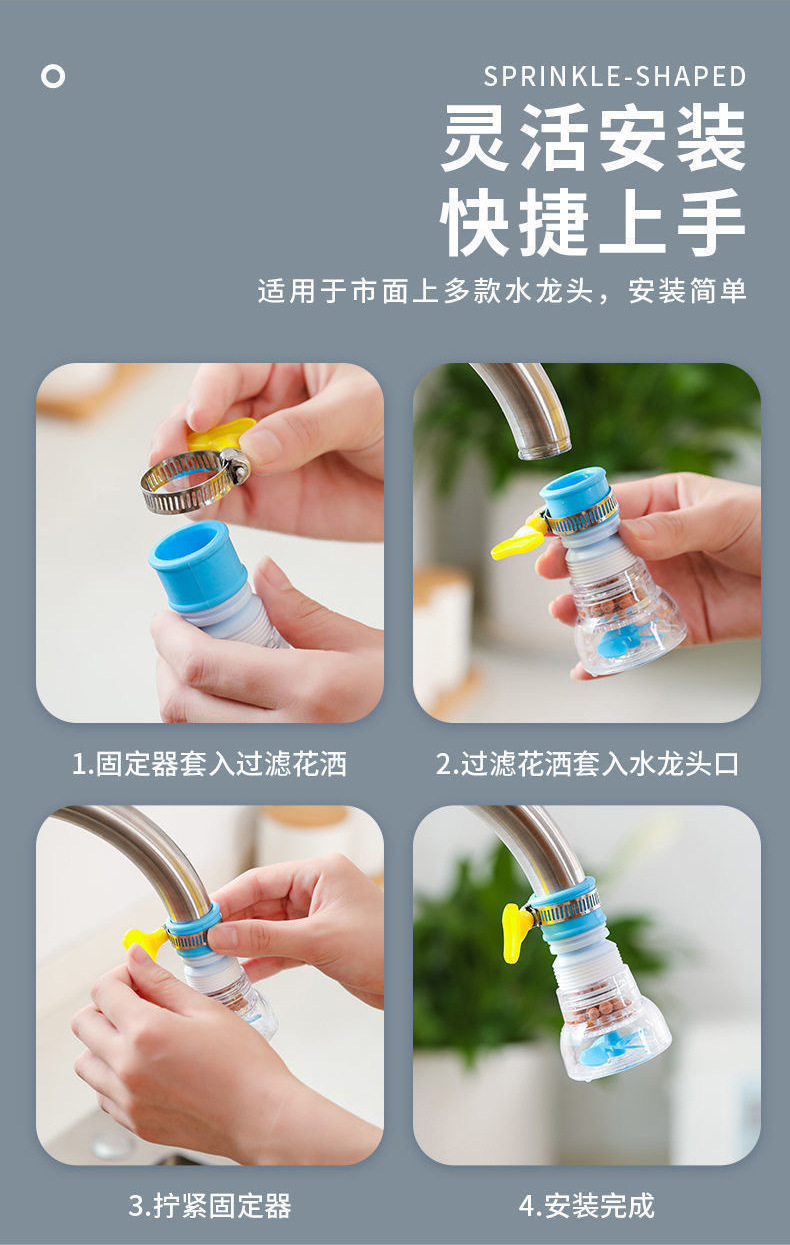 SPRINKLE-SHAPED
灵活安装
快捷上手

适用于市面上多款水龙头，安装简单

1.固定器套入过滤花洒

2.过滤花洒套入水龙头口

3.拧紧固定器

4.安装完成