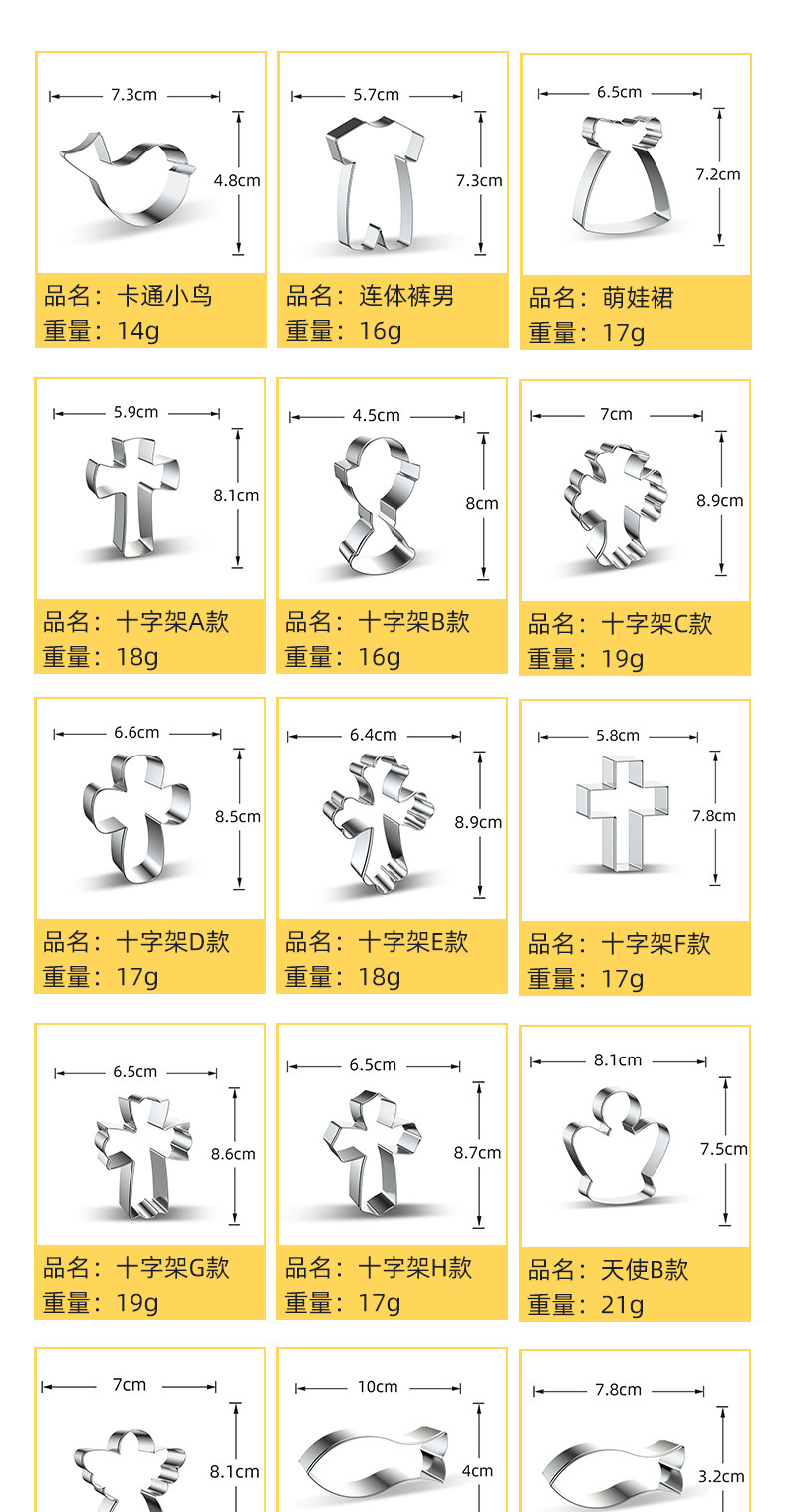 7.3cm
4.8cm
品名：卡通小鸟
重量：14g

5.7cm
7.3cm
品名：连体裤男
重量：16g

6.5cm
7.2cm
品名：萌娃裙
重量：17g

5.9cm
8.1cm
品名：十字架A款
重量：18g

4.5cm
8cm
品名：十字架B款
重量：16g

7cm
8.9cm
品名：十字架C款
重量：19g

6.6cm
8.5cm
品名：十字架D款
重量：17g

6.4cm
8.9cm
品名：十字架E款
重量：18g

5.8cm
7.8cm
品名：十字架F款
重量：17g

6.5cm
8.6cm
品名：十字架G款
重量：19g

6.5cm
8.7cm
品名：十字架H款
重量：17g

8.1cm
7.5cm
品名：天使B款
重量：21g

7cm
8.1cm

10cm
4cm

7.8cm
3.2cm