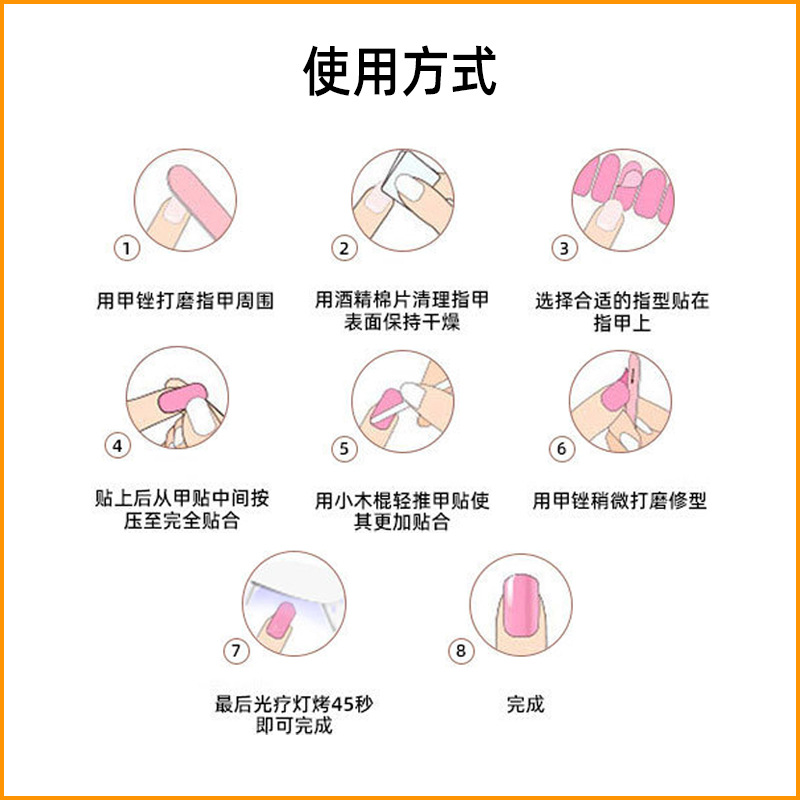 使用方式

1
用甲锉打磨指甲周围

2
用酒精棉片清理指甲表面保持干燥

3
选择合适的指型贴在指甲上

4
贴上后从甲贴中间按压至完全贴合

5
用小木棍轻推甲贴使其更加贴合

6
用甲锉稍微打磨修型

7
最后光疗灯烤45秒即可完成

8
完成