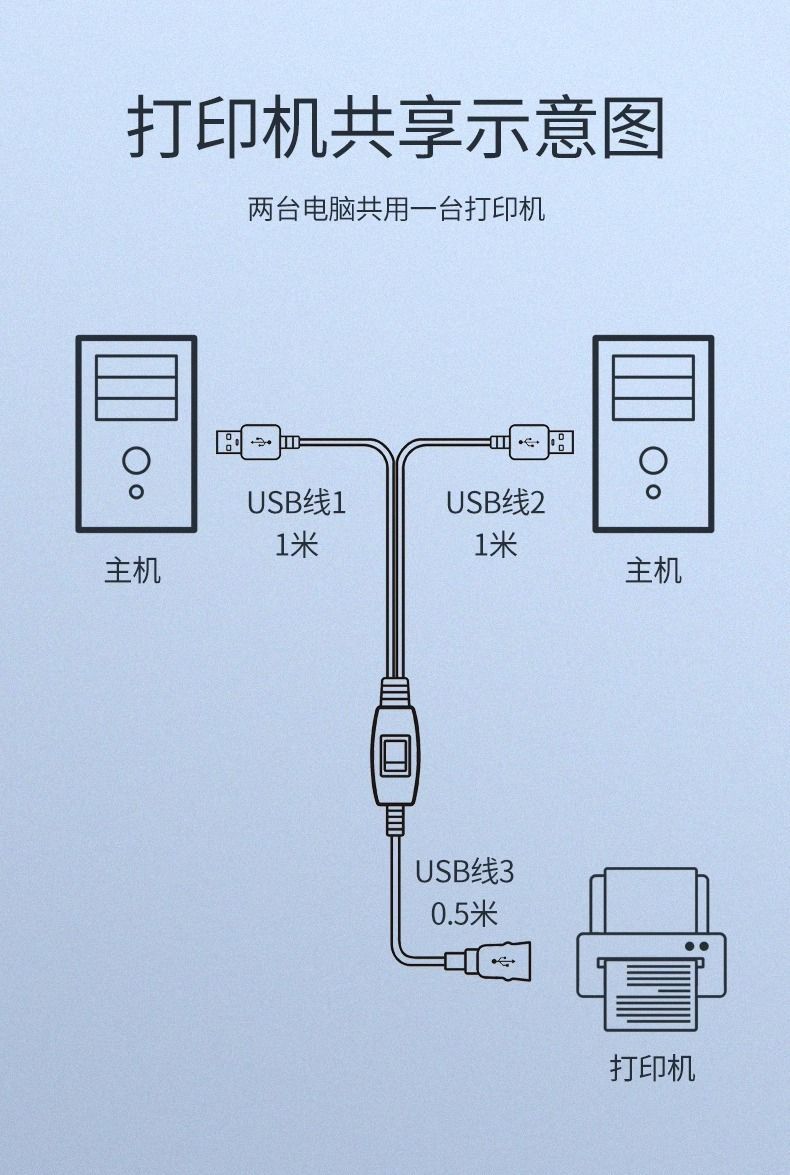 打印机共享示意图

两台电脑共用一台打印机

USB线1
1米

USB线2
1米

主机

主机

USB线3
0.5米

打印机