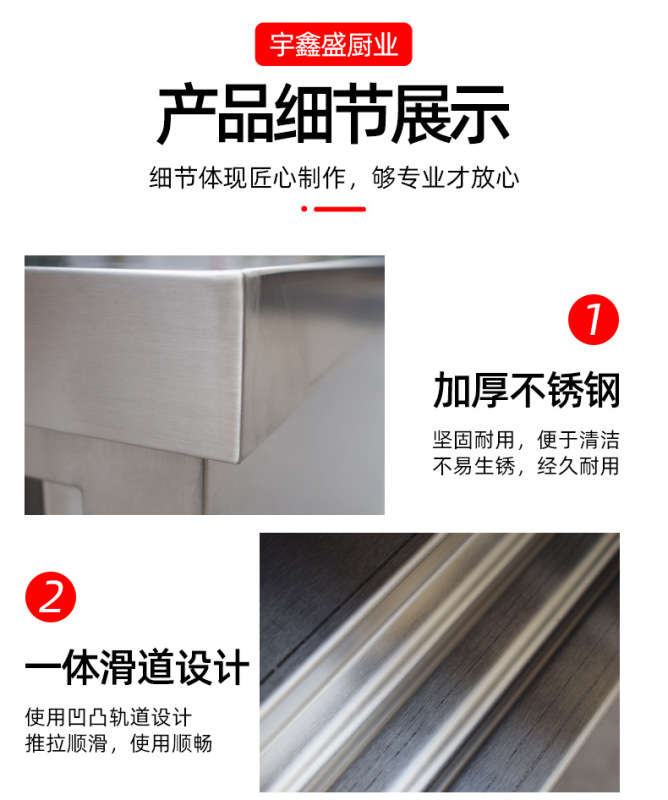 宇鑫盛厨业

产品细节展示

细节体现匠心制作，够专业才放心

1

加厚不锈钢

坚固耐用，便于清洁
不易生锈，经久耐用

2

一体滑道设计

使用凹凸轨道设计
推拉顺滑，使用顺畅