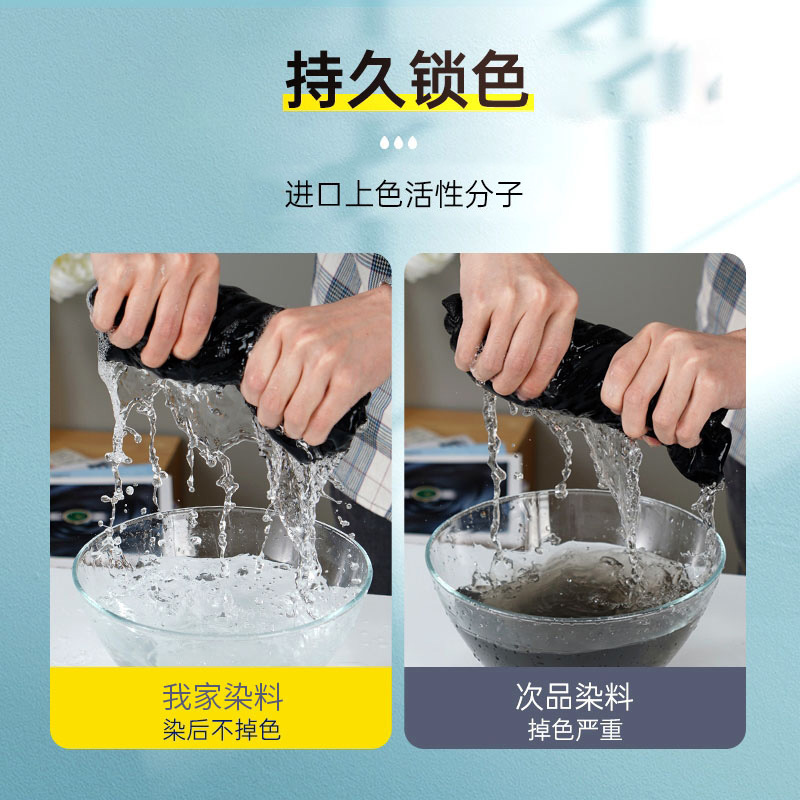 持久锁色

进口上色活性分子

我家染料
染后不掉色

次品染料
掉色严重