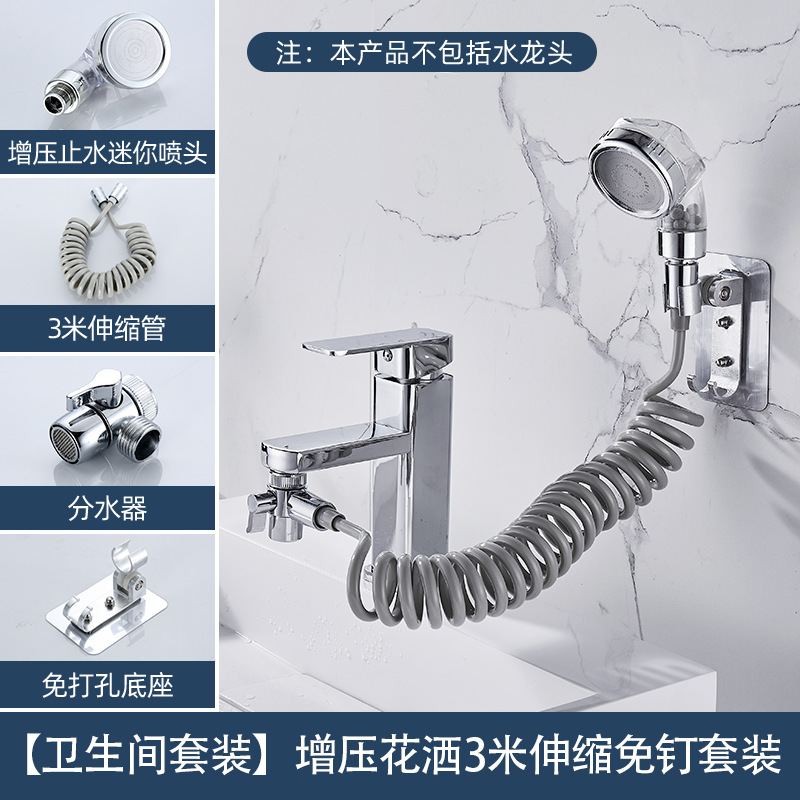 增压止水迷你喷头

3米伸缩管

分水器

免打孔底座

注：本产品不包括水龙头

【卫生间套装】增压花洒3米伸缩免钉套装