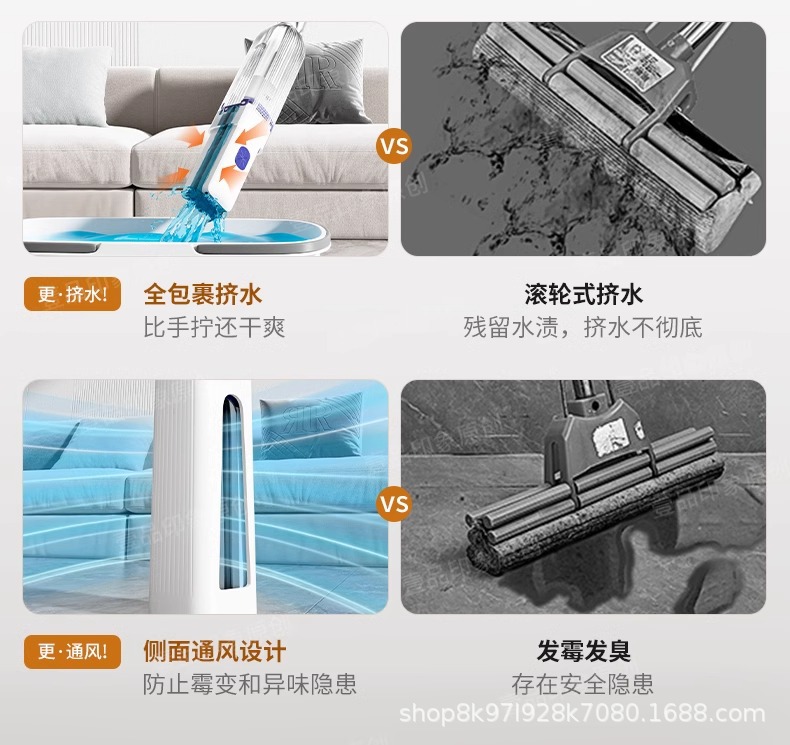 VS

更·挤水!
全包裹挤水
比手拧还干爽

滚轮式挤水
残留水渍，挤水不彻底

VS

更·通风!
侧面通风设计
防止霉变和异味隐患

发霉发臭
存在安全隐患

shop8k97l928k7080.1688.com