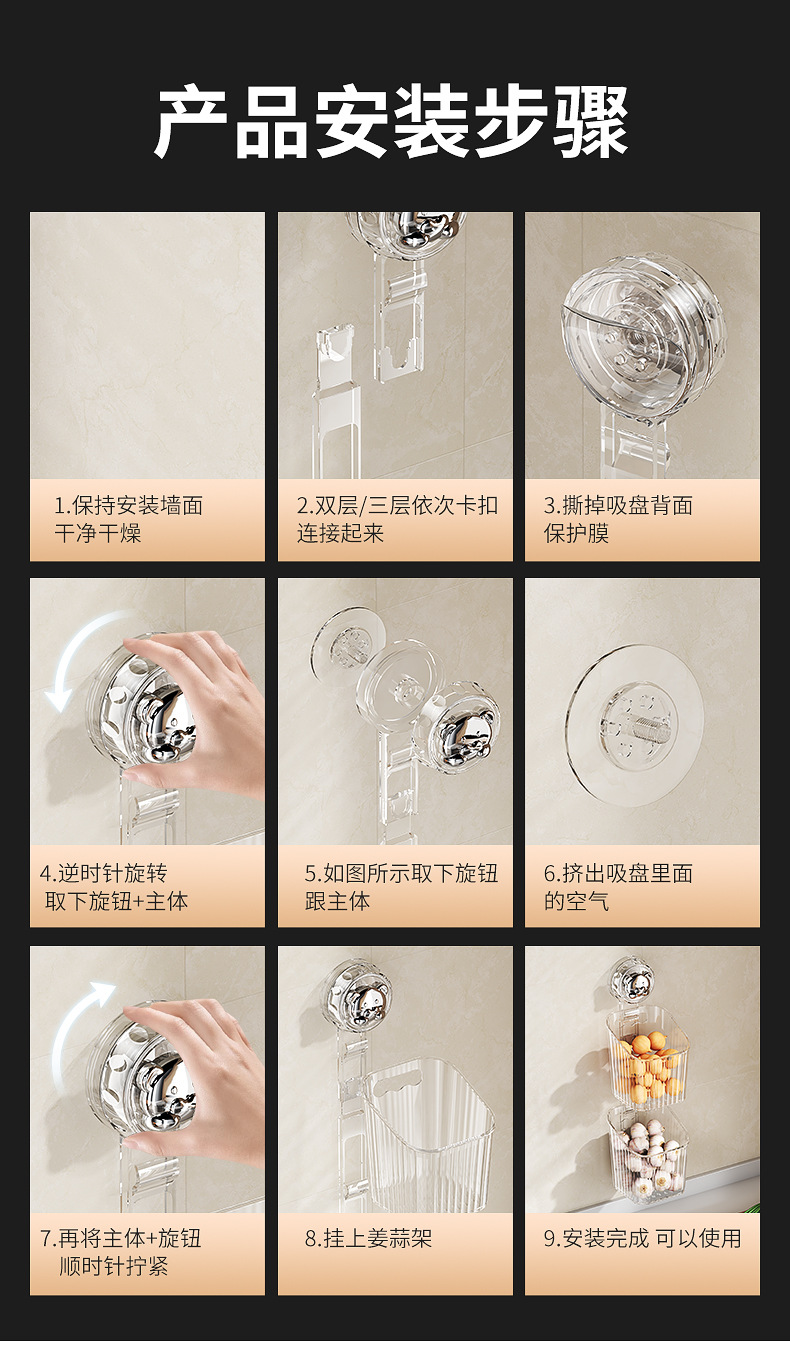 产品安装步骤

1.保持安装墙面干净干燥

2.双层/三层依次卡扣连接起来

3.撕掉吸盘背面保护膜

4.逆时针旋转取下旋钮+主体

5.如图所示取下旋钮跟主体

6.挤出吸盘里面的空气

7.再将主体+旋钮顺时针拧紧

8.挂上姜蒜架

9.安装完成 可以使用