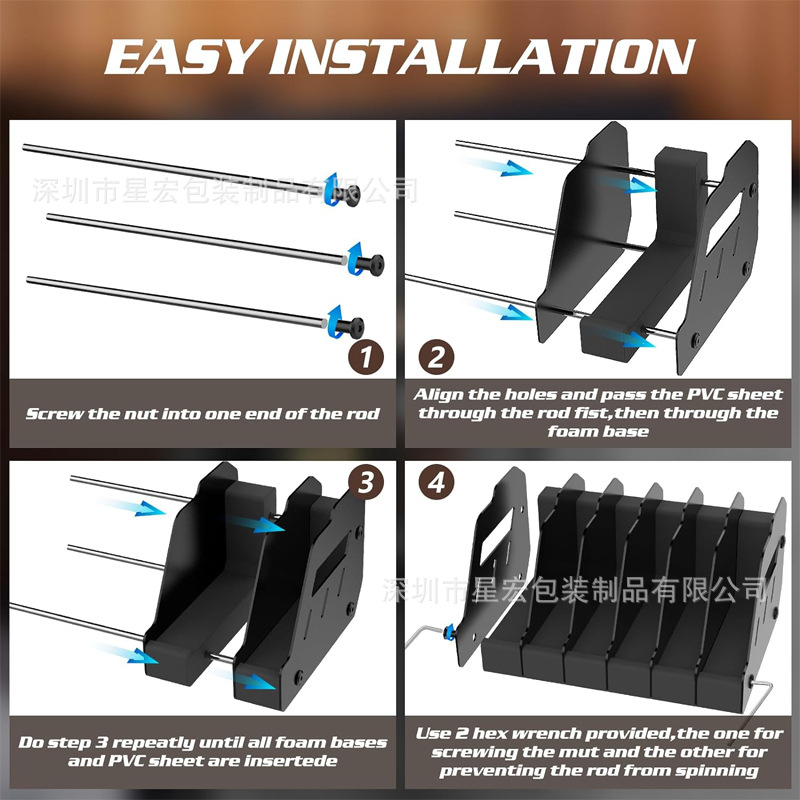 EASY INSTALLATION

深圳市星宏包装制品有限公司

1

Screw the nut into one end of the rod

2

Align the holes and pass the PVC sheet through the rod fist,then through the foam base

3

Do step 3 repeatly until all foam bases and PVC sheet are insertede

4

深圳市星宏包装制品有限公司

Use 2 hex wrench provided,the one for screwing the mut and the other for preventing the rod from spinning