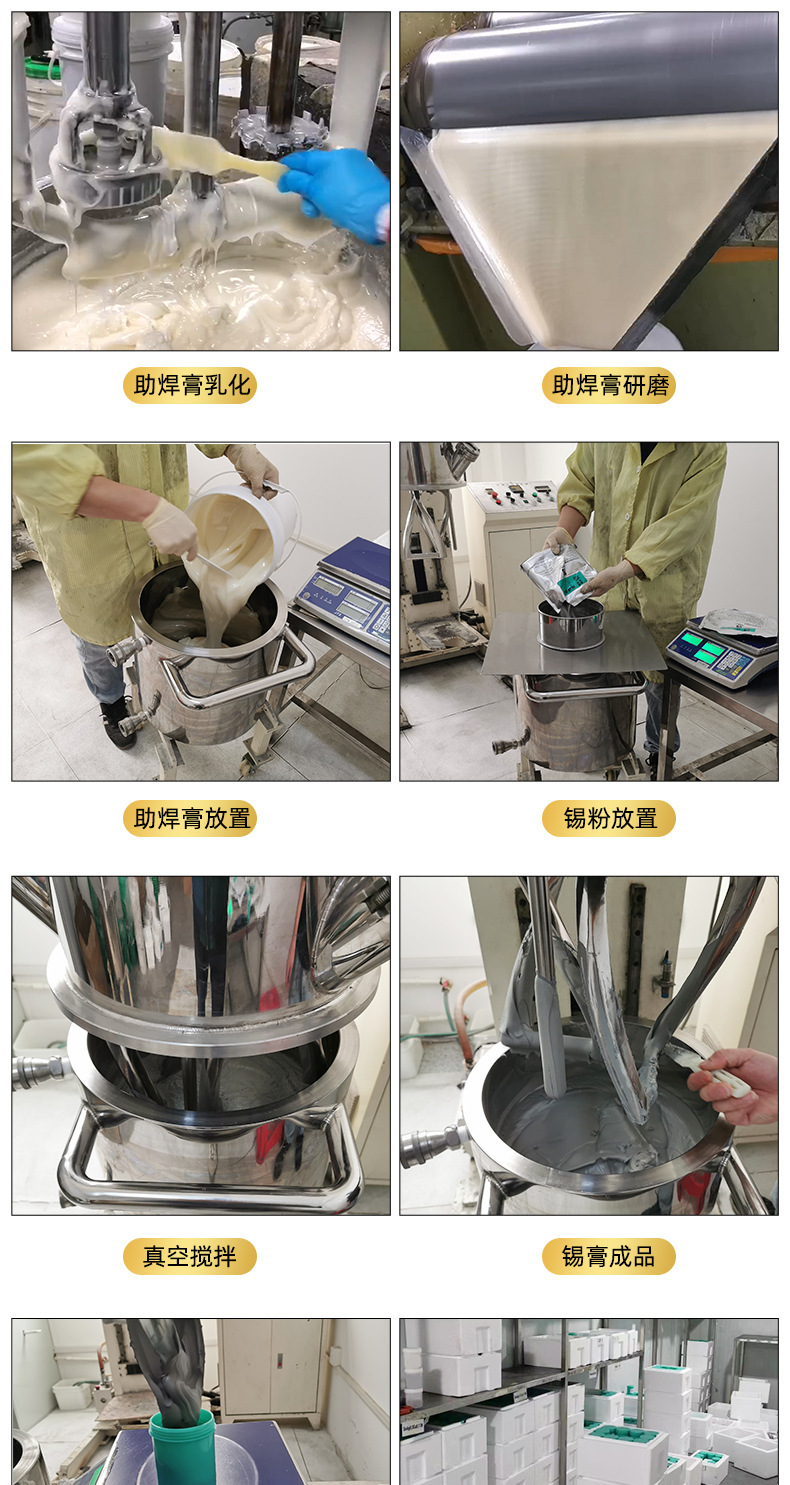 助焊膏乳化

助焊膏研磨

助焊膏放置

锡粉放置

真空搅拌

锡膏成品