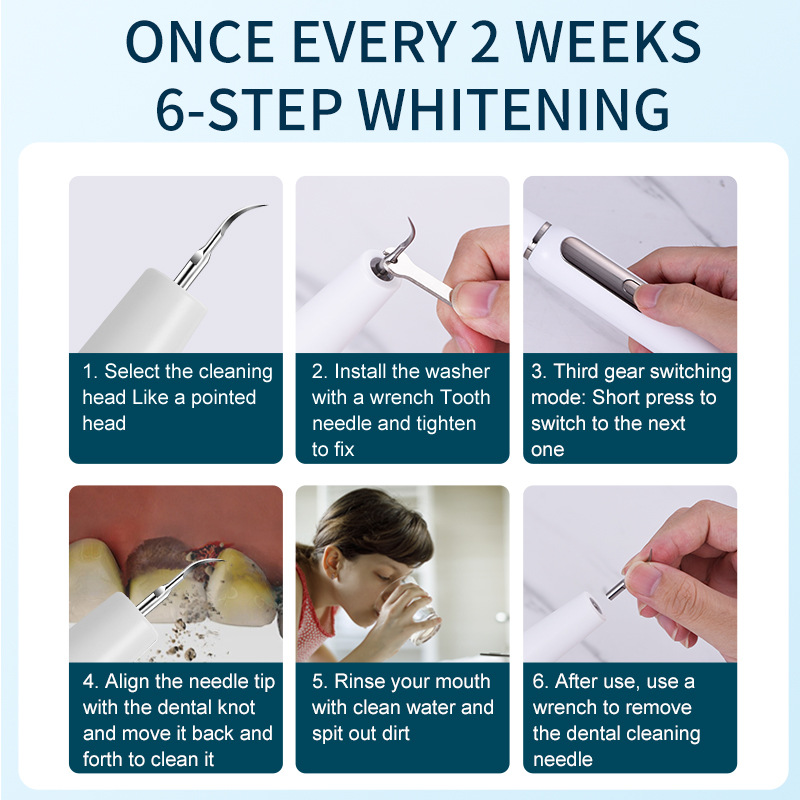 ONCE EVERY 2 WEEKS
6-STEP WHITENING

1. Select the cleaning head Like a pointed head

2. Install the washer with a wrench Tooth needle and tighten to fix

3. Third gear switching mode: Short press to switch to the next one

4. Align the needle tip with the dental knot and move it back and forth to clean it

5. Rinse your mouth with clean water and spit out dirt

6. After use, use a wrench to remove the dental cleaning needle