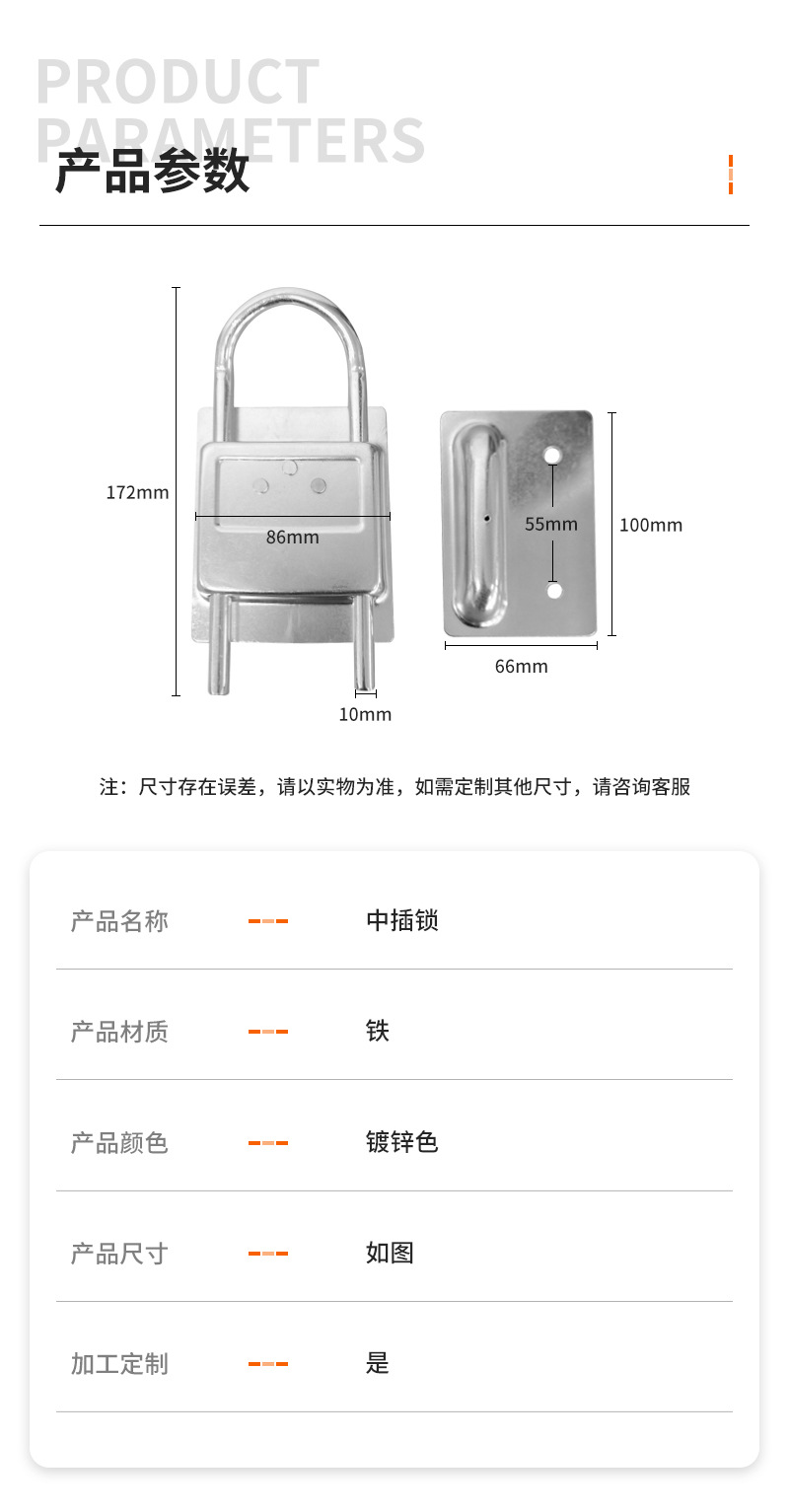 PRODUCT PARAMETERS

产品参数

172mm

86mm

10mm

55mm

100mm

66mm

注：尺寸存在误差，请以实物为准，如需定制其他尺寸，请咨询客服

| 产品名称 | 中插锁 |
|---|---|
| 产品材质 | 铁 |
| 产品颜色 | 镀锌色 |
| 产品尺寸 | 如图 |
| 加工定制 | 是 |